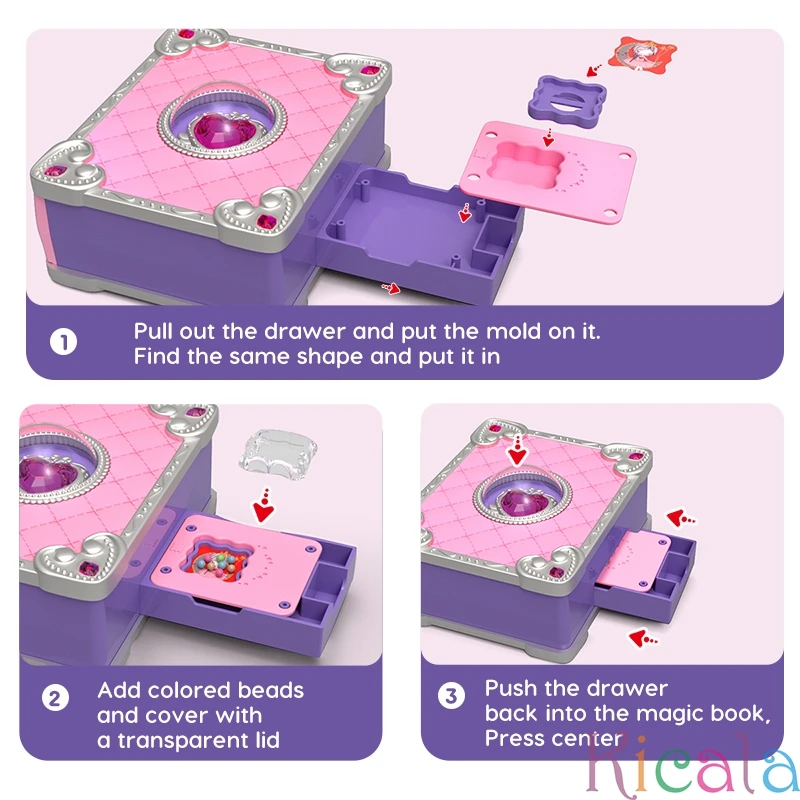 1 Pull out the drawer and put the mold on it.
Find the same shape and put it in

2 Add colored beads and cover with a transparent lid

3 Push the drawer back into the magic book, Press center

Ricala