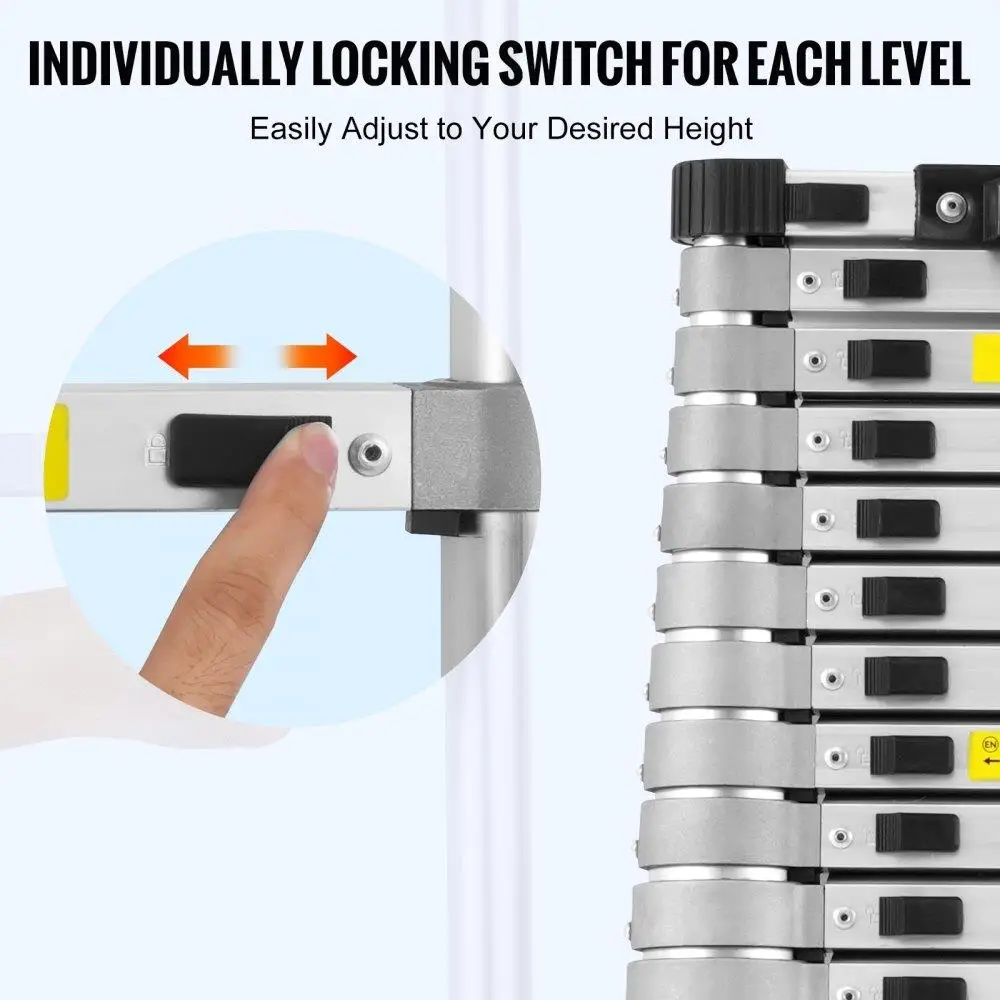 INDIVIDUALLY LOCKING SWITCH FOR EACH LEVEL

Easily Adjust to Your Desired Height

EN