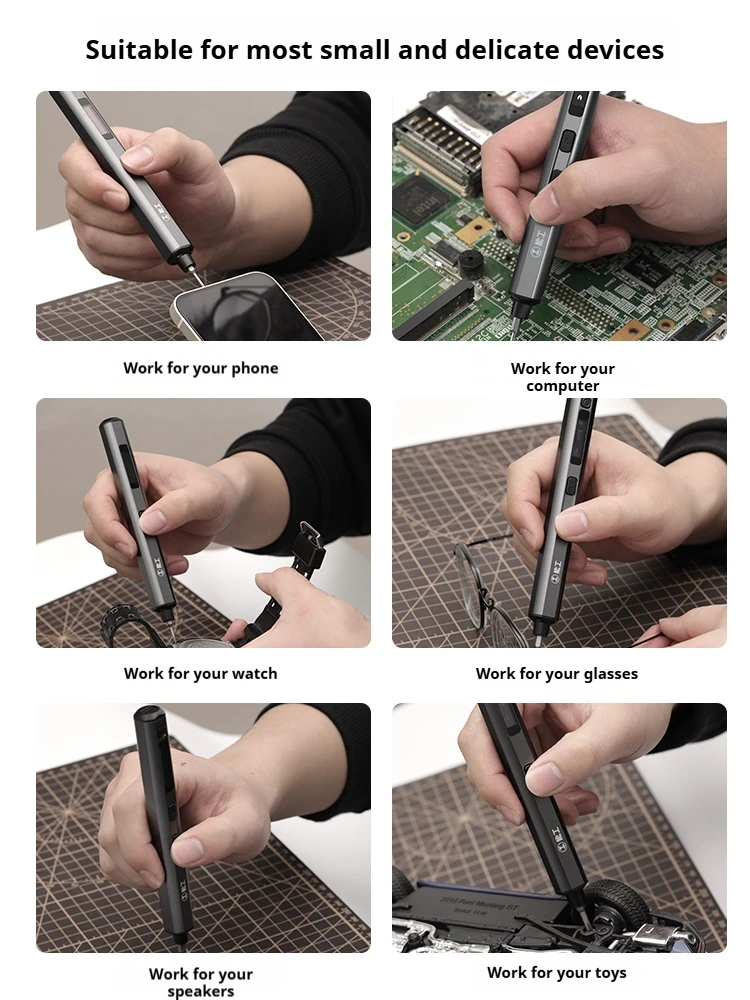 Suitable for most small and delicate devices

Work for your phone

Work for your computer

Work for your watch

Work for your glasses

Work for your speakers

Work for your toys