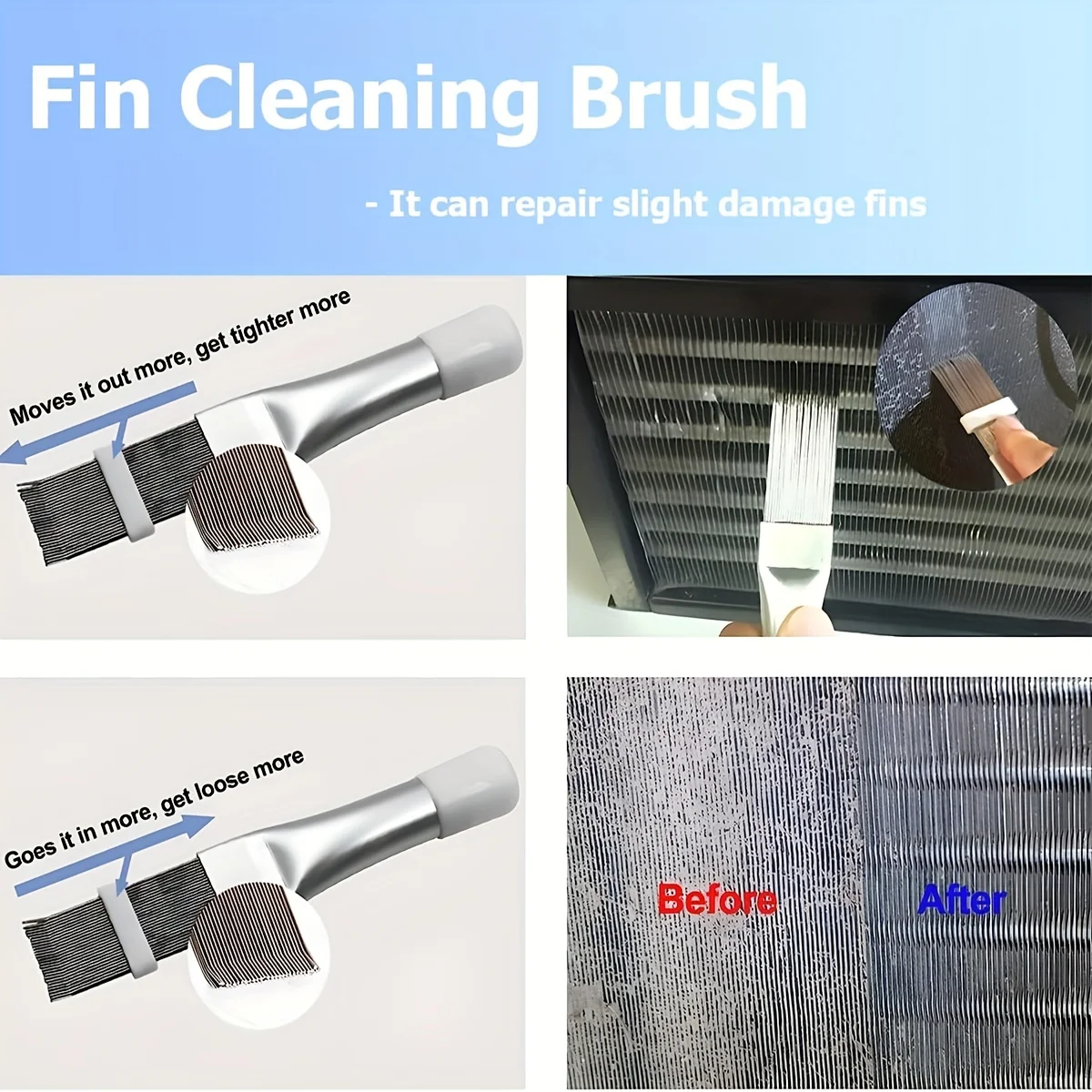 Fin Cleaning Brush

- It can repair slight damage fins

Moves it out more, get tighter more

Goes it in more, get loose more

Before

After