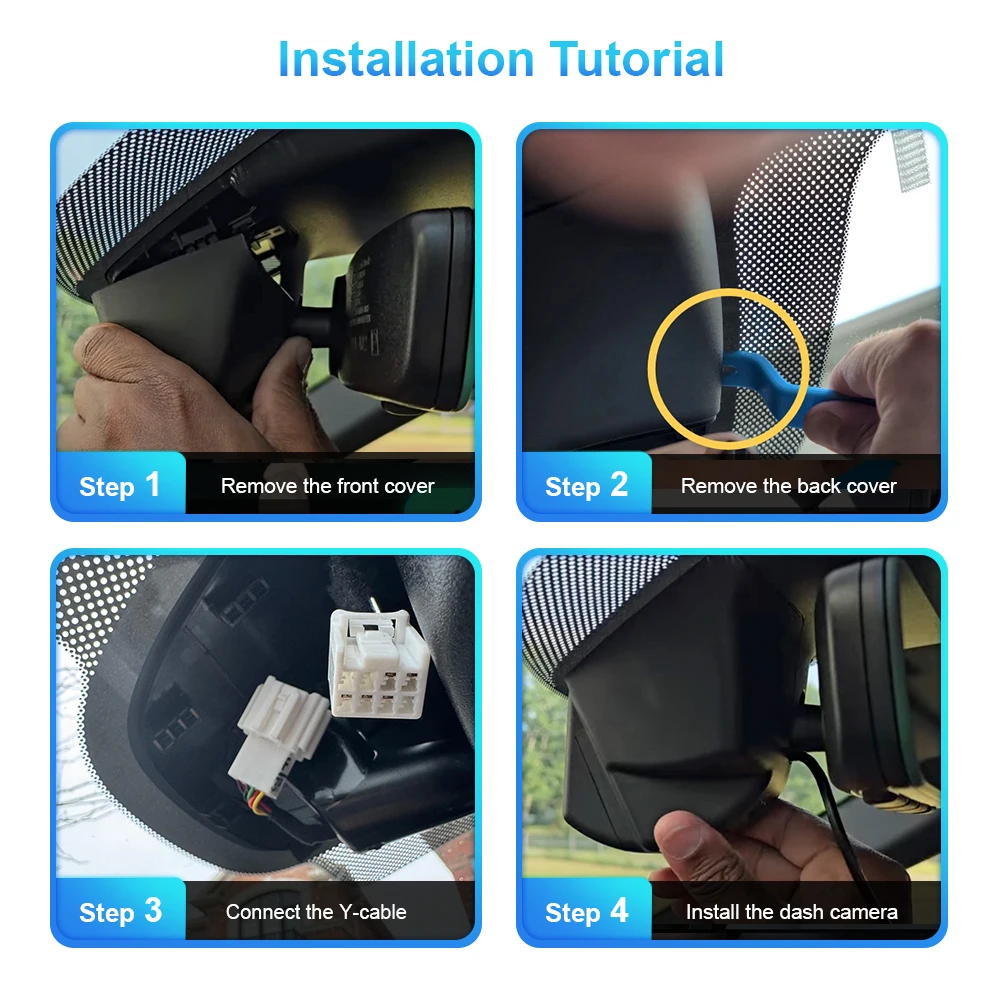 Installation Tutorial

Step 1 Remove the front cover

Step 2 Remove the back cover

Step 3 Connect the Y-cable

Step 4 Install the dash camera