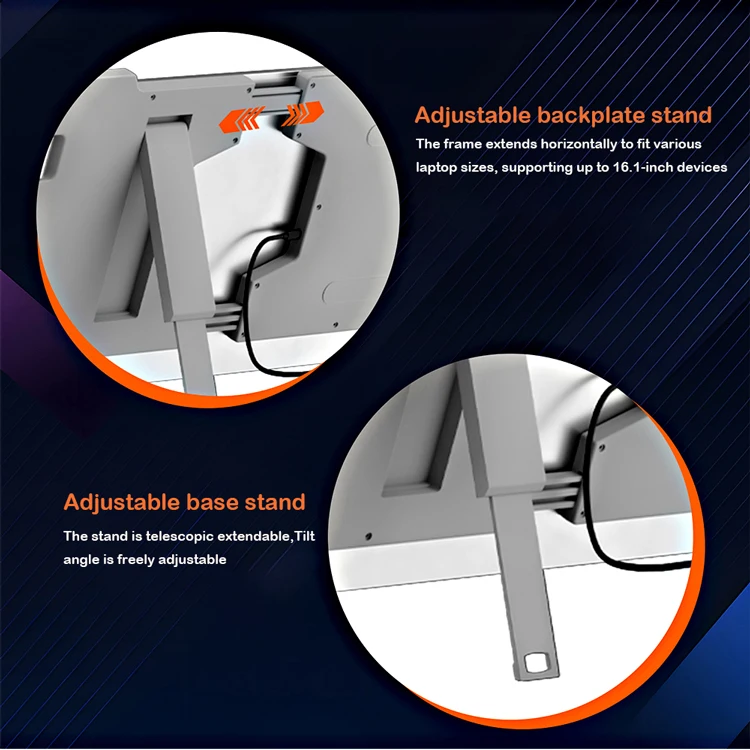 Adjustable backplate stand

The frame extends horizontally to fit various laptop sizes, supporting up to 16.1-inch devices

Adjustable base stand

The stand is telescopic extendable,Tilt angle is freely adjustable