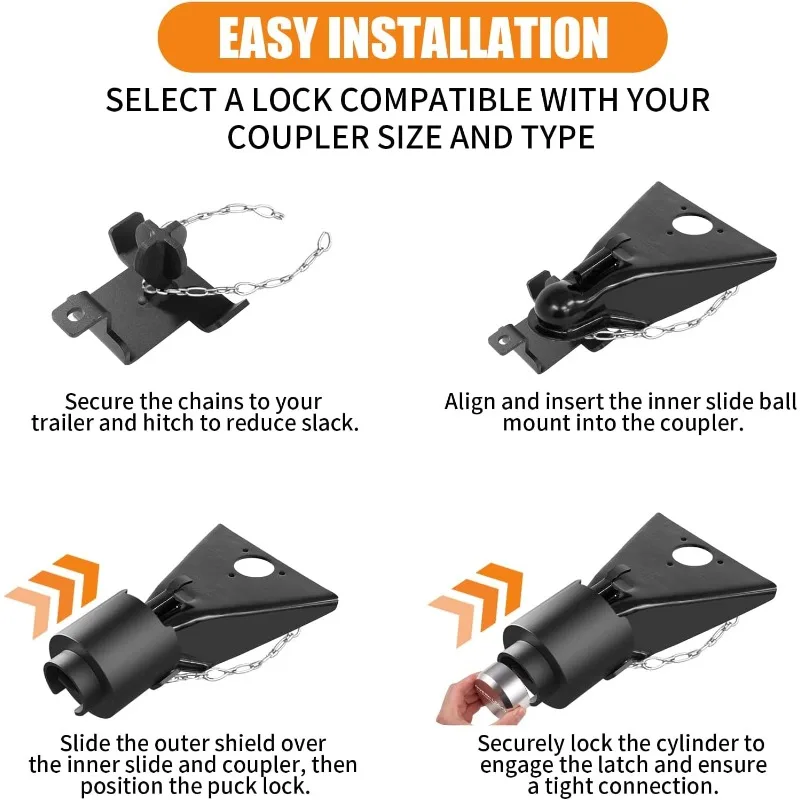 EASY INSTALLATION

SELECT A LOCK COMPATIBLE WITH YOUR COUPLER SIZE AND TYPE

Secure the chains to your trailer and hitch to reduce slack.

Align and insert the inner slide ball mount into the coupler.

Slide the outer shield over the inner slide and coupler, then position the puck lock.

Securely lock the cylinder to engage the latch and ensure a tight connection.