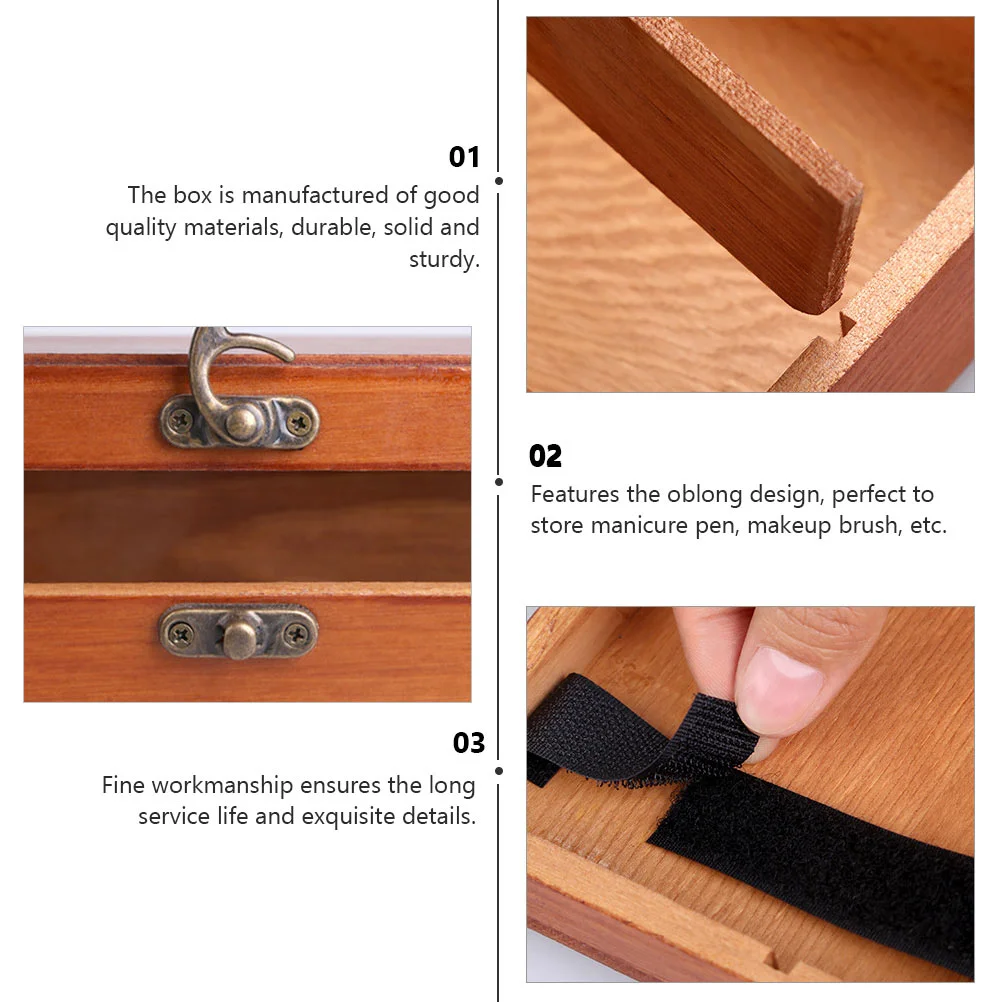 01
The box is manufactured of good quality materials, durable, solid and sturdy.

02
Features the oblong design, perfect to store manicure pen, makeup brush, etc.

03
Fine workmanship ensures the long service life and exquisite details.