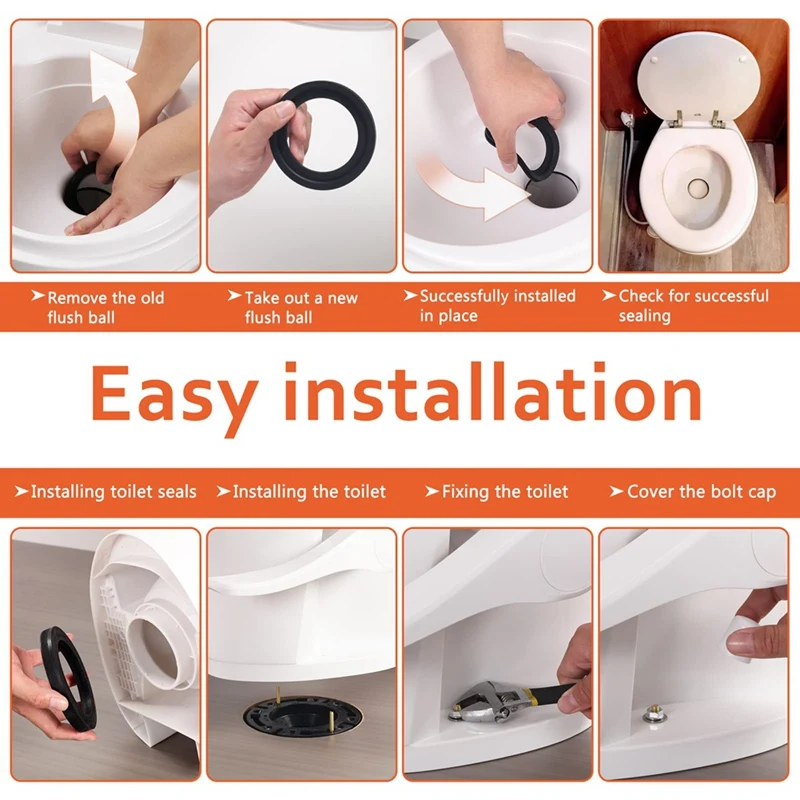 ➤Remove the old flush ball

➤Take out a new flush ball

➤Successfully installed in place

➤Check for successful sealing

Easy installation

➤Installing toilet seals

➤Installing the toilet

➤Fixing the toilet

➤Cover the bolt cap