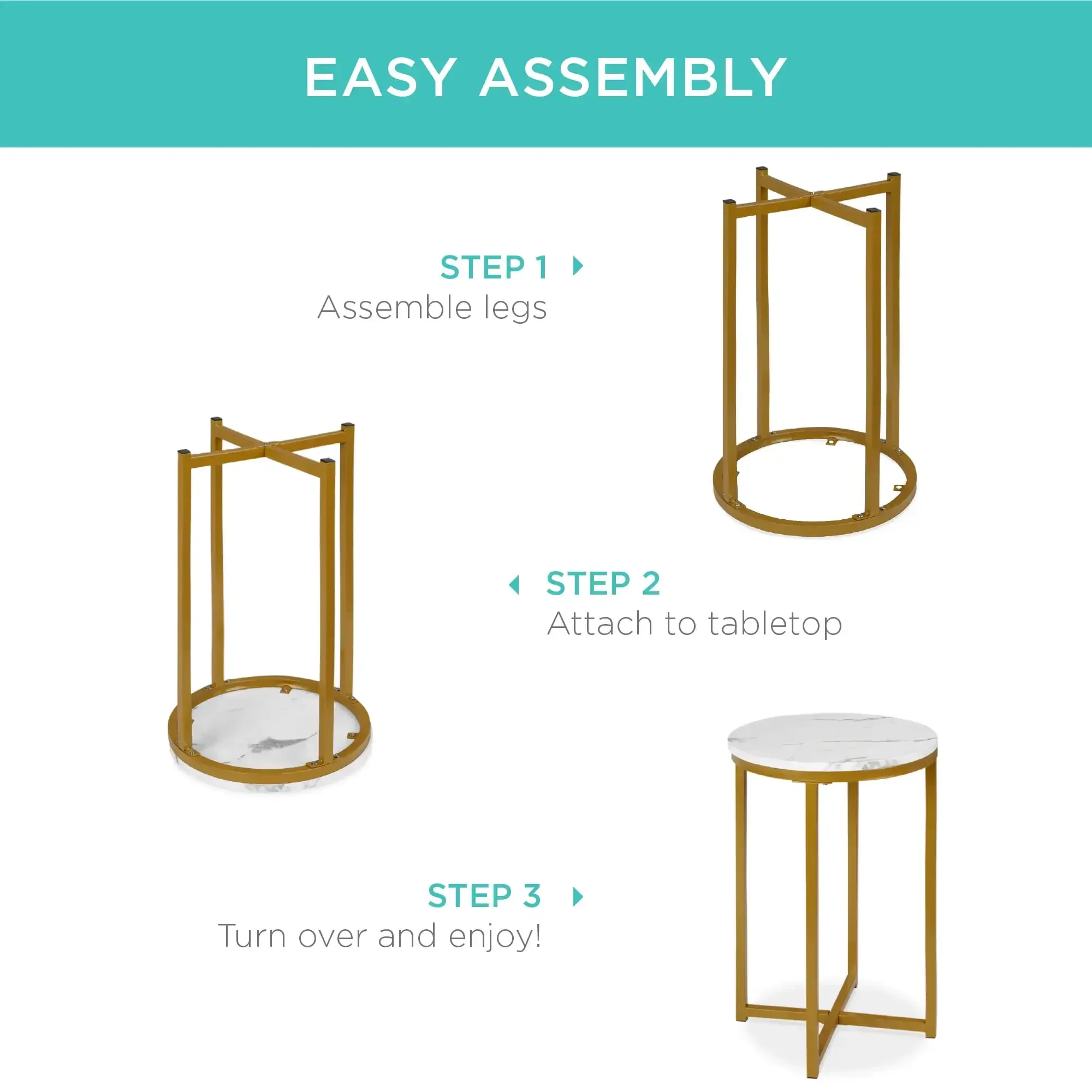 EASY ASSEMBLY

STEP 1
Assemble legs

STEP 2
Attach to tabletop

STEP 3
Turn over and enjoy!