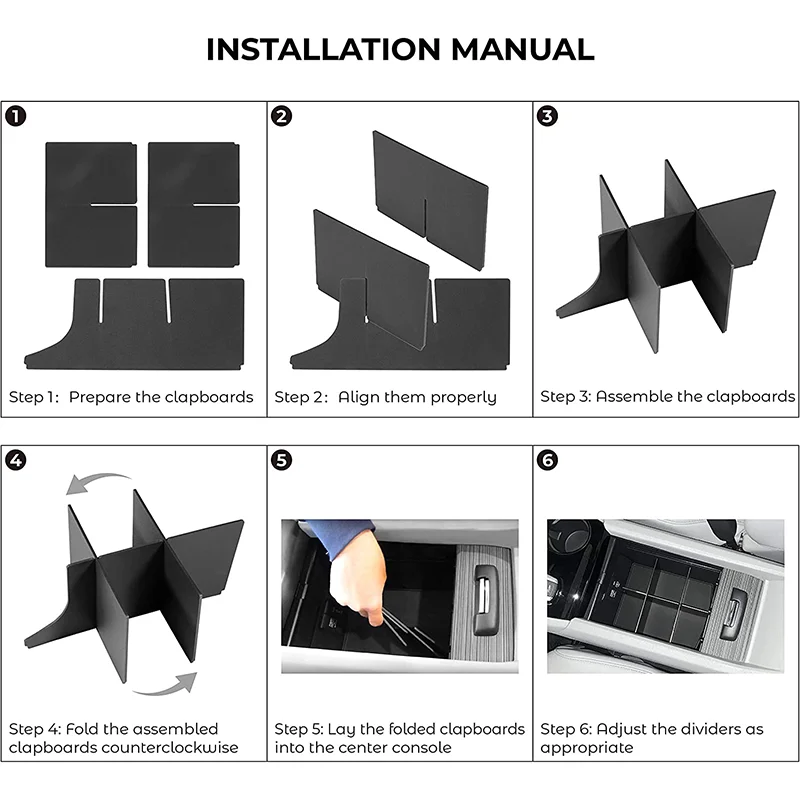 INSTALLATION MANUAL

1

Step 1: Prepare the clapboards

2

Step 2: Align them properly

3

Step 3: Assemble the clapboards

4

Step 4: Fold the assembled clapboards counterclockwise

5

Step 5: Lay the folded clapboards into the center console

6

Step 6: Adjust the dividers as appropriate