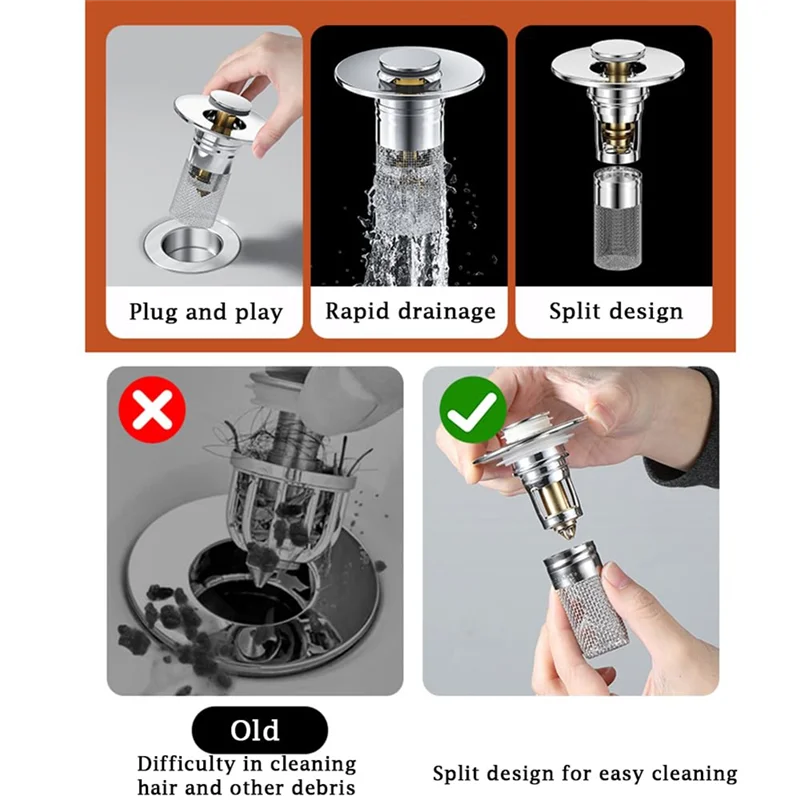 Plug and play

Rapid drainage

Split design

Old

Difficulty in cleaning hair and other debris

Split design for easy cleaning