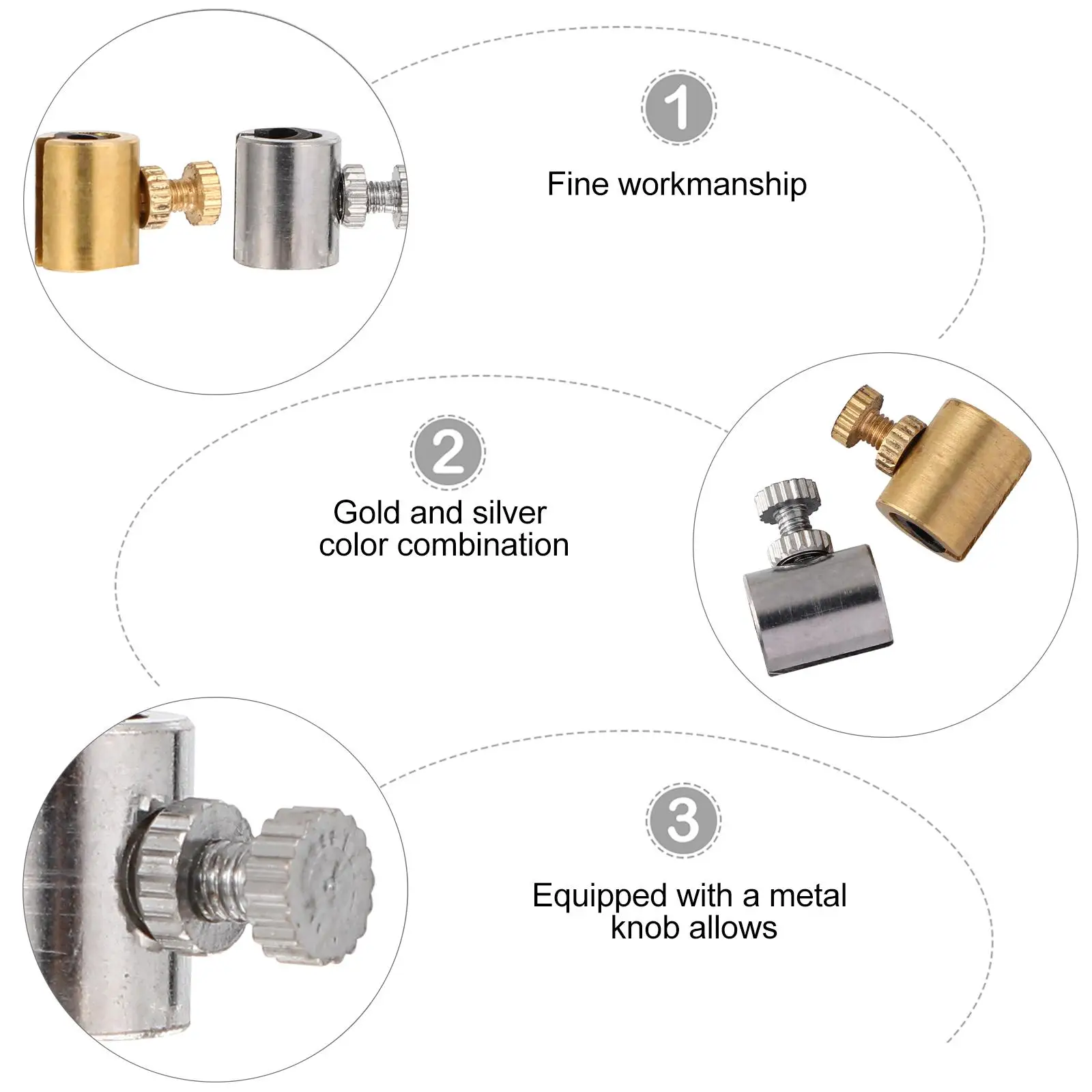 1

Fine workmanship

2

Gold and silver color combination

3

Equipped with a metal knob allows