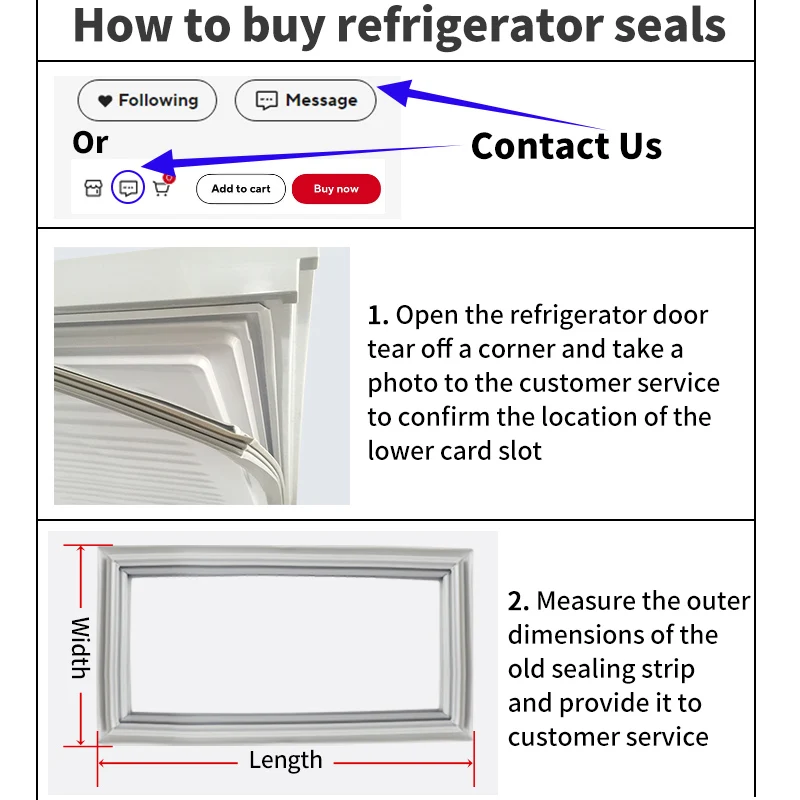 How to buy refrigerator seals

Following
Message
Or
Contact Us
Add to cart
Buy now

1. Open the refrigerator door tear off a corner and take a photo to the customer service to confirm the location of the lower card slot

Width
Length

2. Measure the outer dimensions of the old sealing strip and provide it to customer service