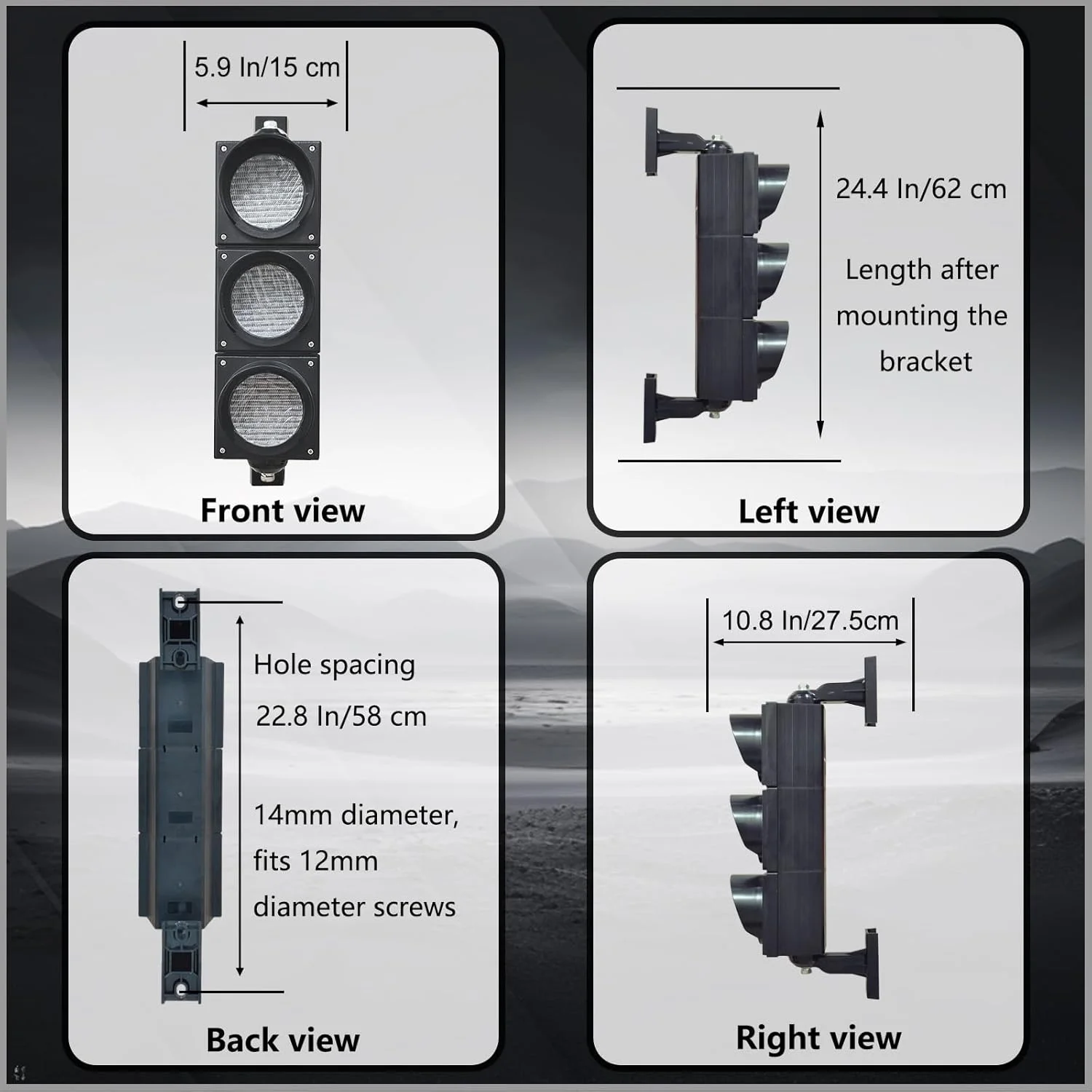 5.9 In/15 cm

Front view

24.4 In/62 cm

Length after mounting the bracket

Left view

Hole spacing

22.8 In/58 cm

14mm diameter, fits 12mm diameter screws

Back view

10.8 In/27.5cm

Right view