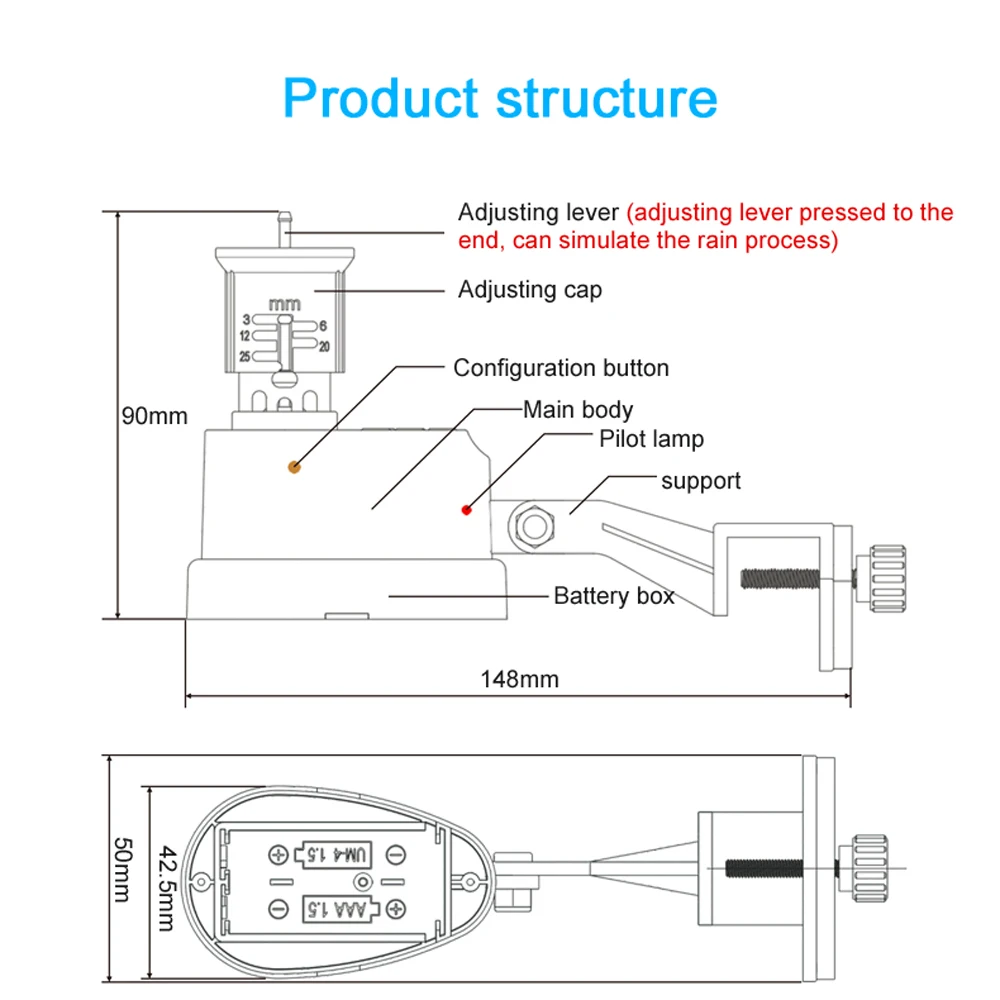 Product structure

Adjusting lever (adjusting lever pressed to the end, can simulate the rain process)

Adjusting cap

mm
3
6
12
20
25

Configuration button

Main body

Pilot lamp

support

90mm

Battery box

148mm

50mm

42.5mm

UM-4 1.5

AAA 1.5