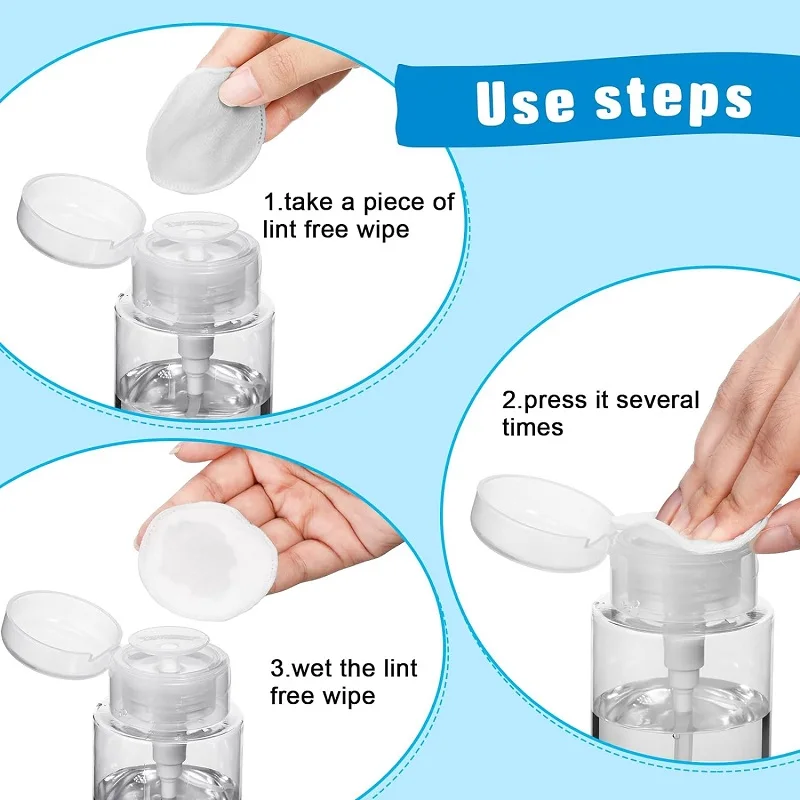 Use steps

1.take a piece of lint free wipe

2.press it several times

3.wet the lint free wipe