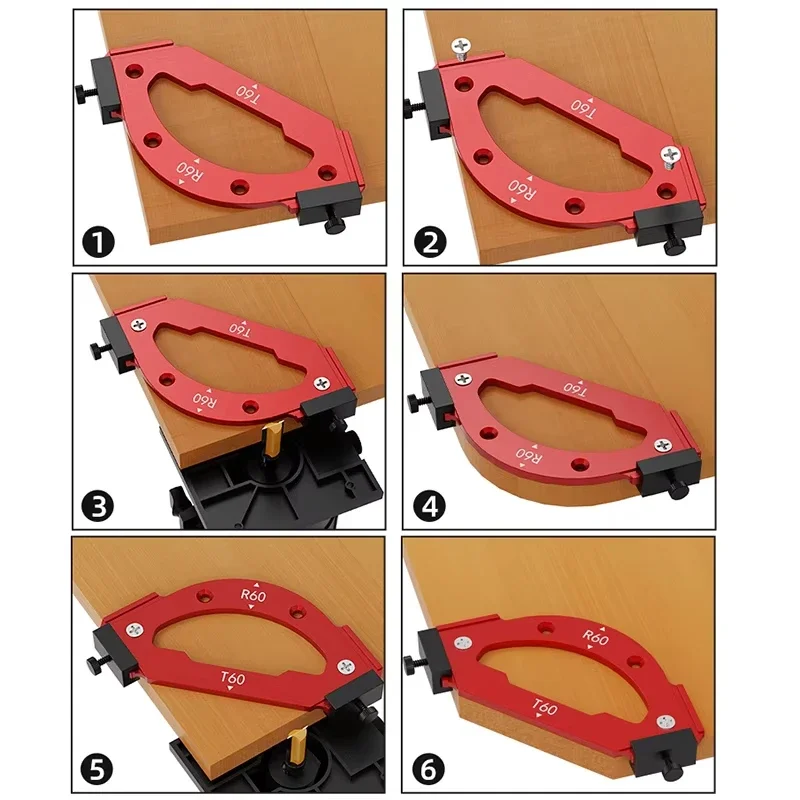 T60
R60
1

T60
R60
2

T60
R60
3

T60
R60
4

R60
T60
5

R60
T60
6