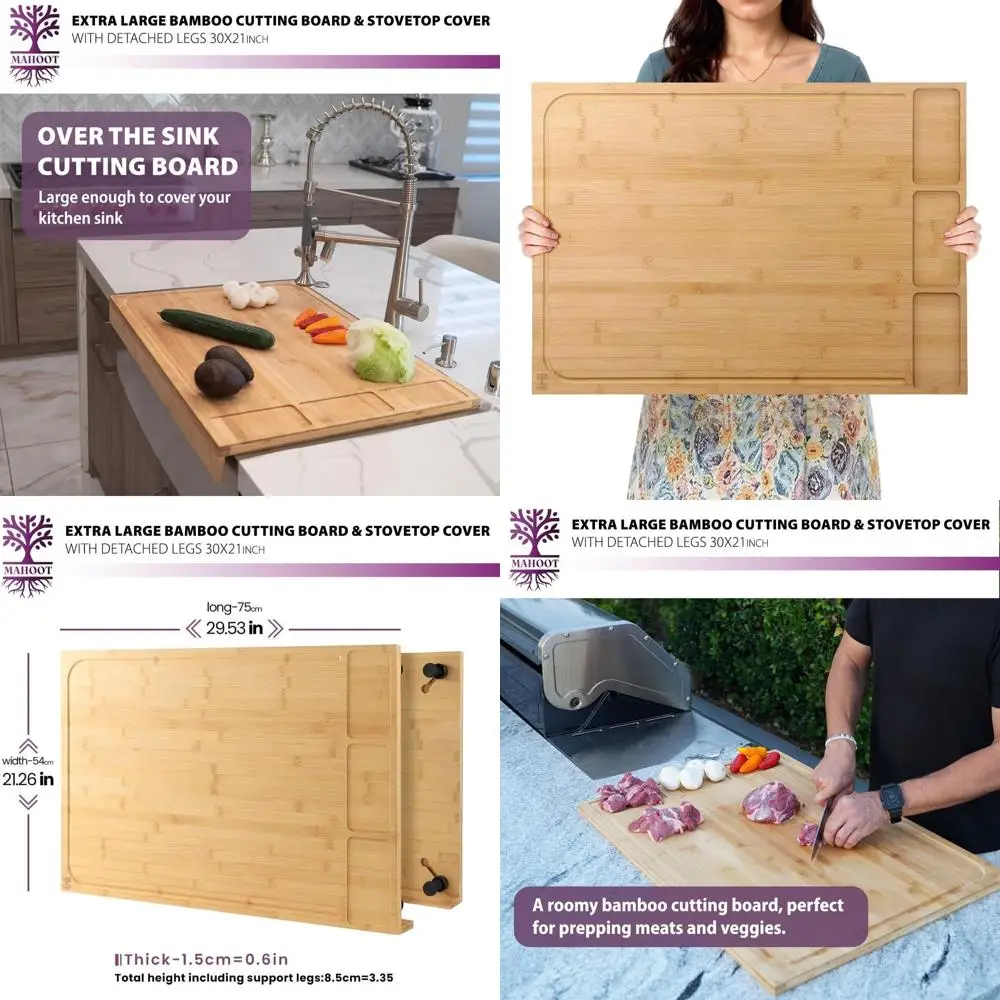 MAHOOT

EXTRA LARGE BAMBOO CUTTING BOARD & STOVETOP COVER
WITH DETACHED LEGS 30X21INCH

OVER THE SINK CUTTING BOARD
Large enough to cover your kitchen sink

MAHOOT

EXTRA LARGE BAMBOO CUTTING BOARD & STOVETOP COVER
WITH DETACHED LEGS 30X21INCH

long-75cm
29.53 in

width-54cm
21.26 in

Thick-1.5cm=0.6in
Total height including support legs:8.5cm=3.35

MAHOOT

EXTRA LARGE BAMBOO CUTTING BOARD & STOVETOP COVER
WITH DETACHED LEGS 30X21INCH

A roomy bamboo cutting board, perfect for prepping meats and veggies.