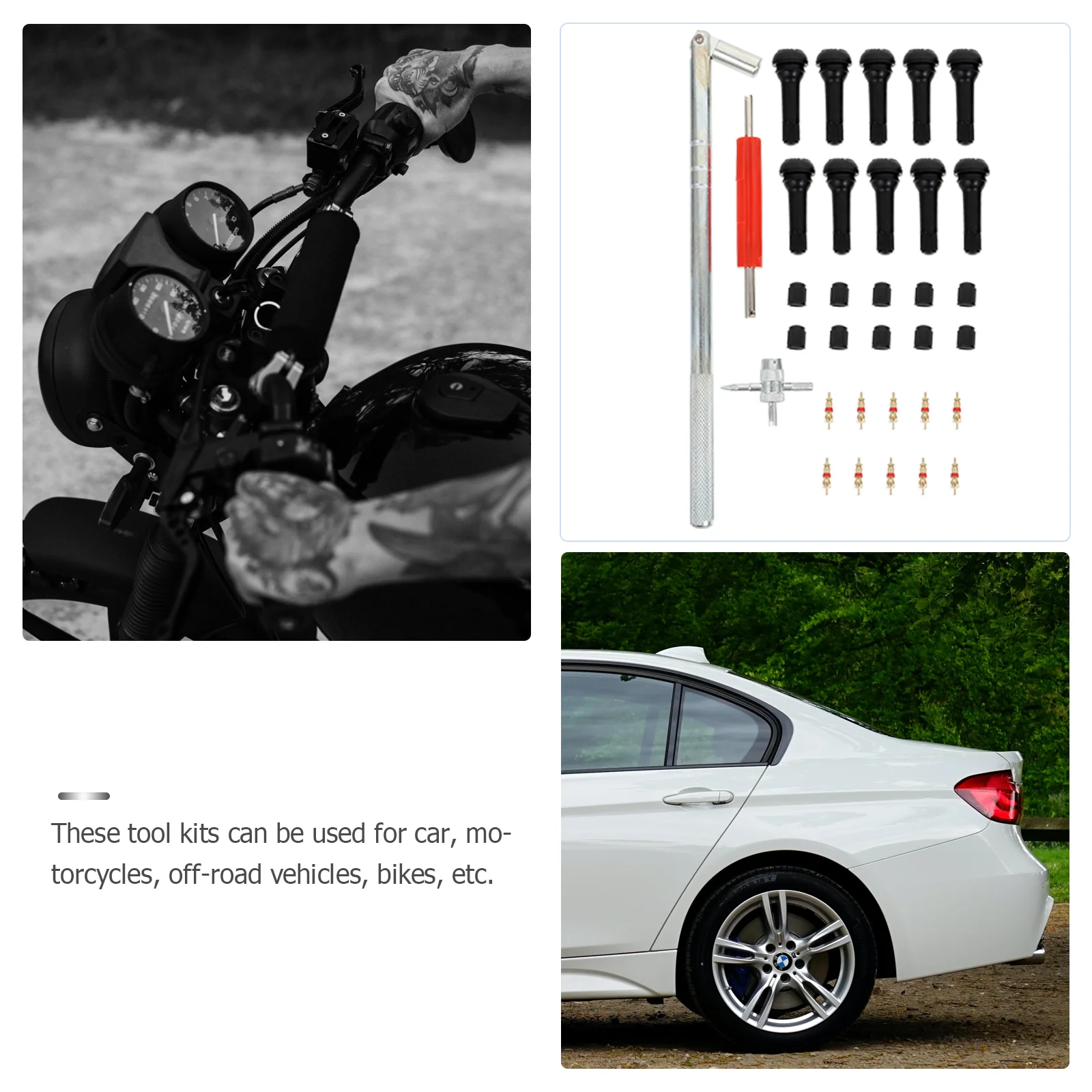 These tool kits can be used for car, motorcycles, off-road vehicles, bikes, etc.