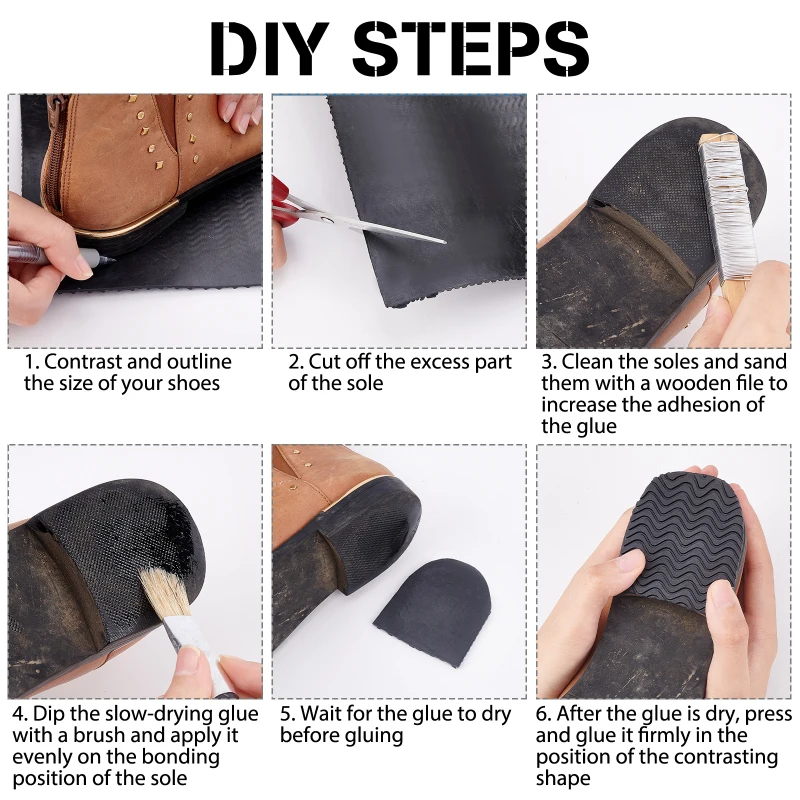 DIY STEPS

1. Contrast and outline the size of your shoes

2. Cut off the excess part of the sole

3. Clean the soles and sand them with a wooden file to increase the adhesion of the glue

4. Dip the slow-drying glue with a brush and apply it evenly on the bonding position of the sole

5. Wait for the glue to dry before gluing

6. After the glue is dry, press and glue it firmly in the position of the contrasting shape