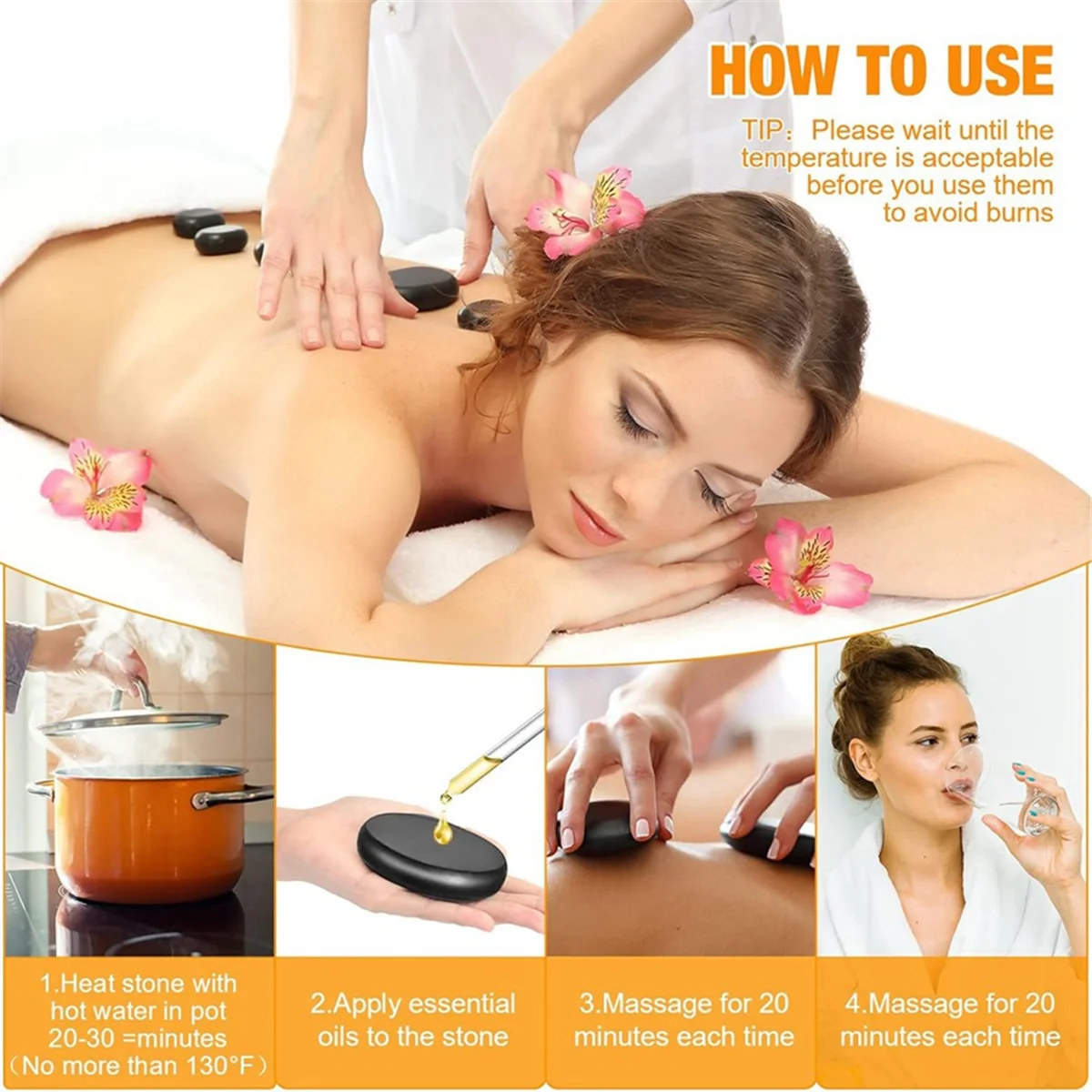 HOW TO USE

TIP: Please wait until the temperature is acceptable before you use them to avoid burns

1.Heat stone with hot water in pot 20-30 =minutes (No more than 130°F)

2.Apply essential oils to the stone

3.Massage for 20 minutes each time

4.Massage for 20 minutes each time