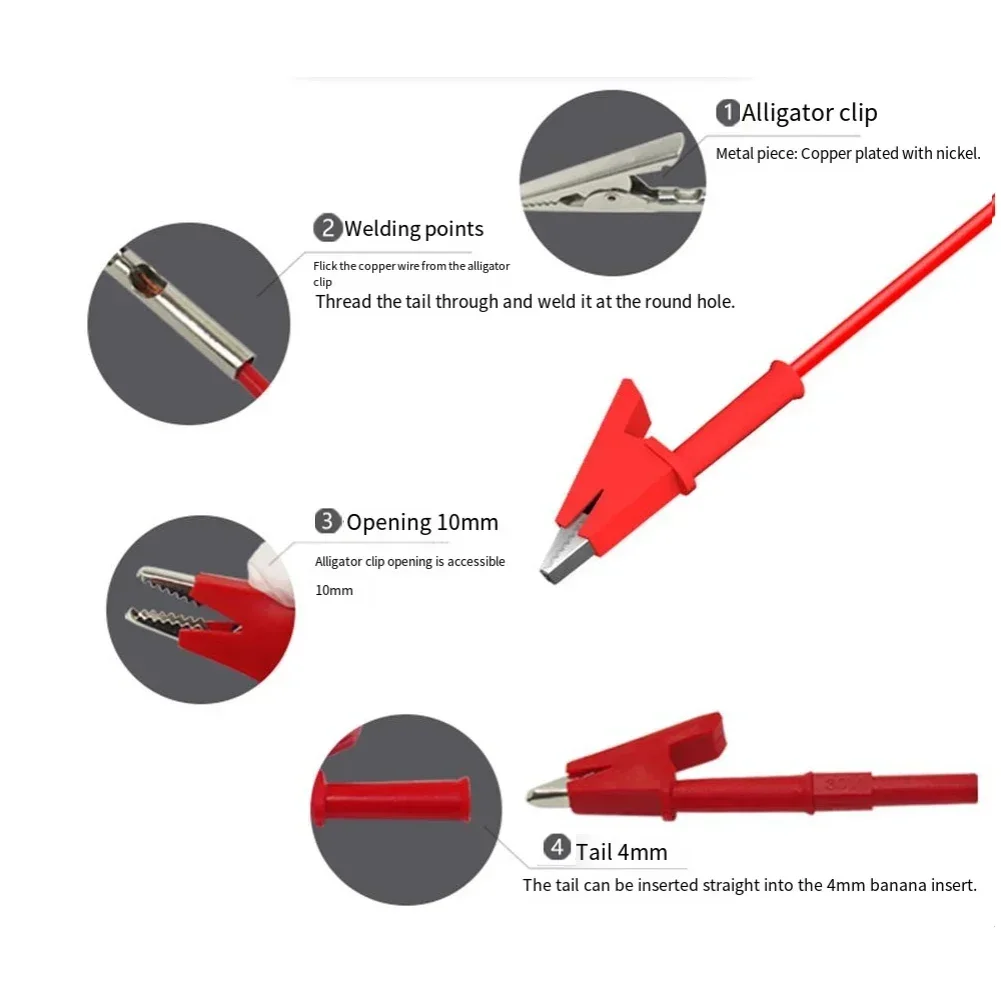 1 Alligator clip
Metal piece: Copper plated with nickel.

2 Welding points
Flick the copper wire from the alligator clip
Thread the tail through and weld it at the round hole.

3 Opening 10mm
Alligator clip opening is accessible 10mm

4 Tail 4mm
The tail can be inserted straight into the 4mm banana insert.