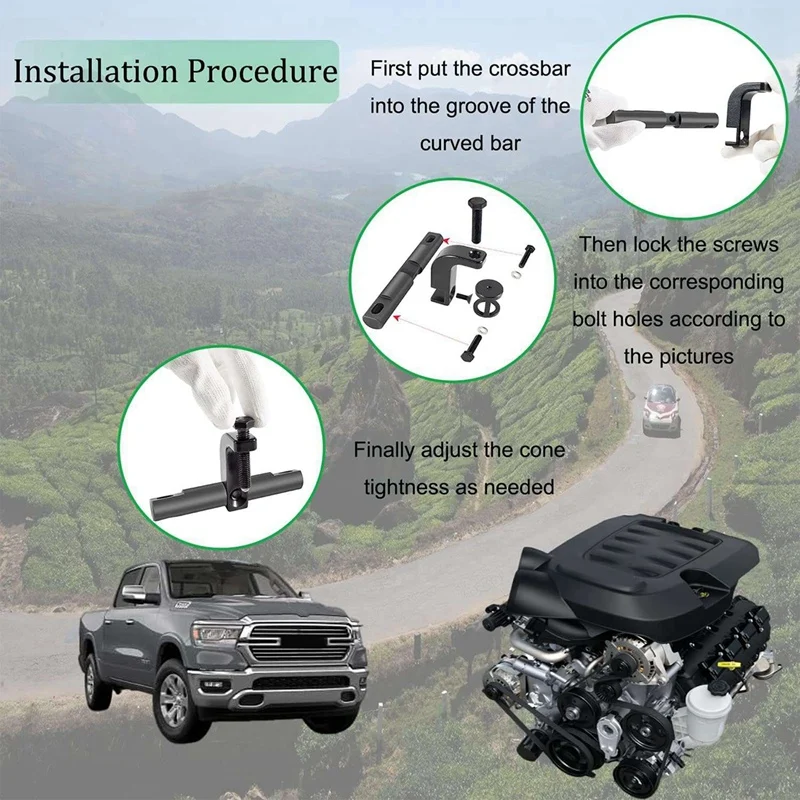 Installation Procedure

First put the crossbar into the groove of the curved bar

Then lock the screws into the corresponding bolt holes according to the pictures

Finally adjust the cone tightness as needed