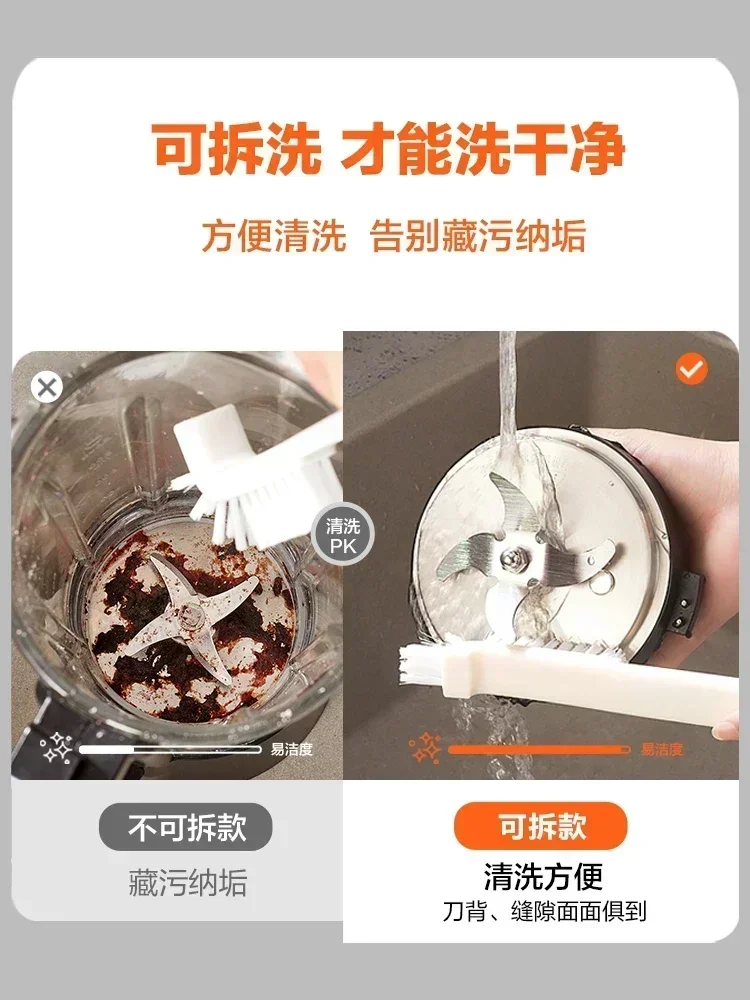 可拆洗 才能洗干净

方便清洗 告别藏污纳垢

清洗
PK

易洁度

易洁度

不可拆款

藏污纳垢

可拆款

清洗方便

刀背、缝隙面面俱到