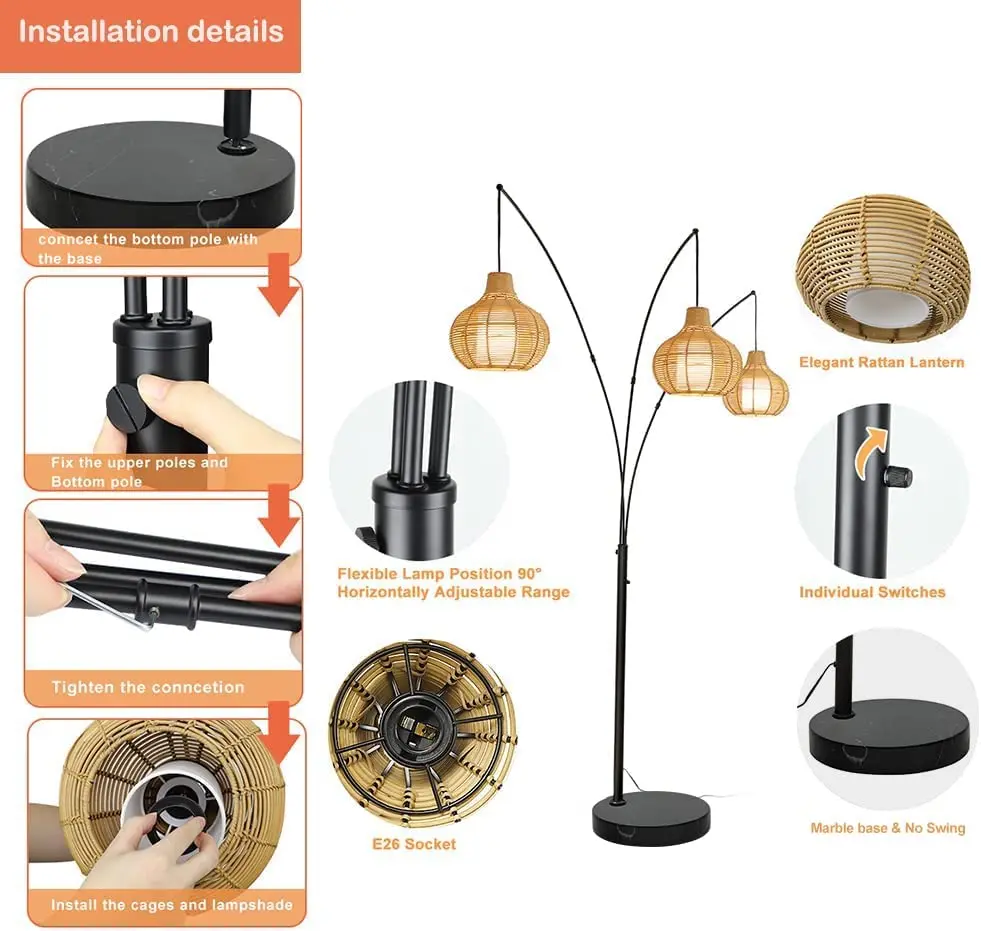 Installation details

conncet the bottom pole with the base

Fix the upper poles and Bottom pole

Tighten the conncetion

Install the cages and lampshade

Flexible Lamp Position 90° Horizontally Adjustable Range

E26 Socket

Elegant Rattan Lantern

Individual Switches

Marble base & No Swing