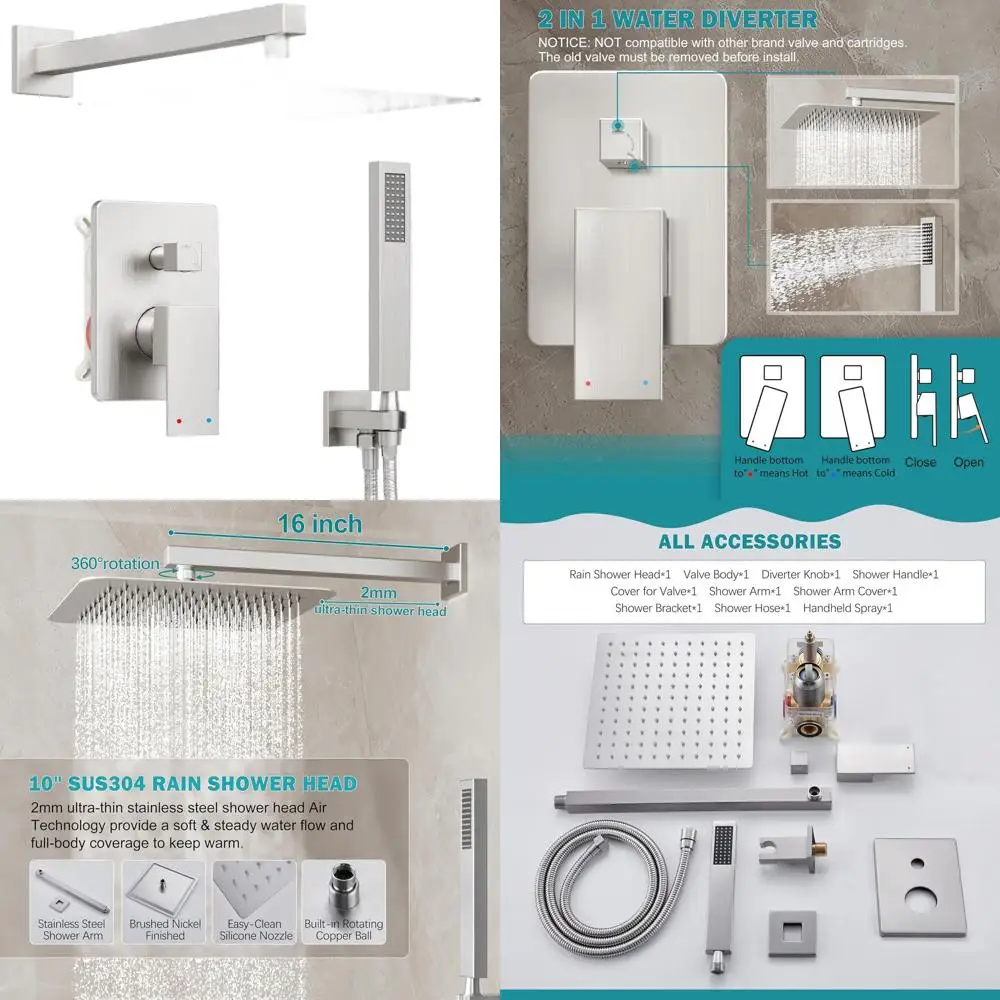 2 IN 1 WATER DIVERTER

NOTICE: NOT compatible with other brand valve and cartridges. The old valve must be removed before install.

Handle bottom to"•" means Hot

Handle bottom to"•" means Cold

Close

Open

16 inch

360°rotation

2mm ultra-thin shower head

10" SUS304 RAIN SHOWER HEAD

2mm ultra-thin stainless steel shower head Air Technology provide a soft & steady water flow and full-body coverage to keep warm.

Stainless Steel Shower Arm

Brushed Nickel Finished

Easy-Clean Silicone Nozzle

Built-in Rotating Copper Ball

ALL ACCESSORIES

Rain Shower Head*1 Valve Body*1 Diverter Knob*1 Shower Handle*1 Cover for Valve*1 Shower Arm*1 Shower Arm Cover*1 Shower Bracket*1 Shower Hose*1 Handheld Spray*1