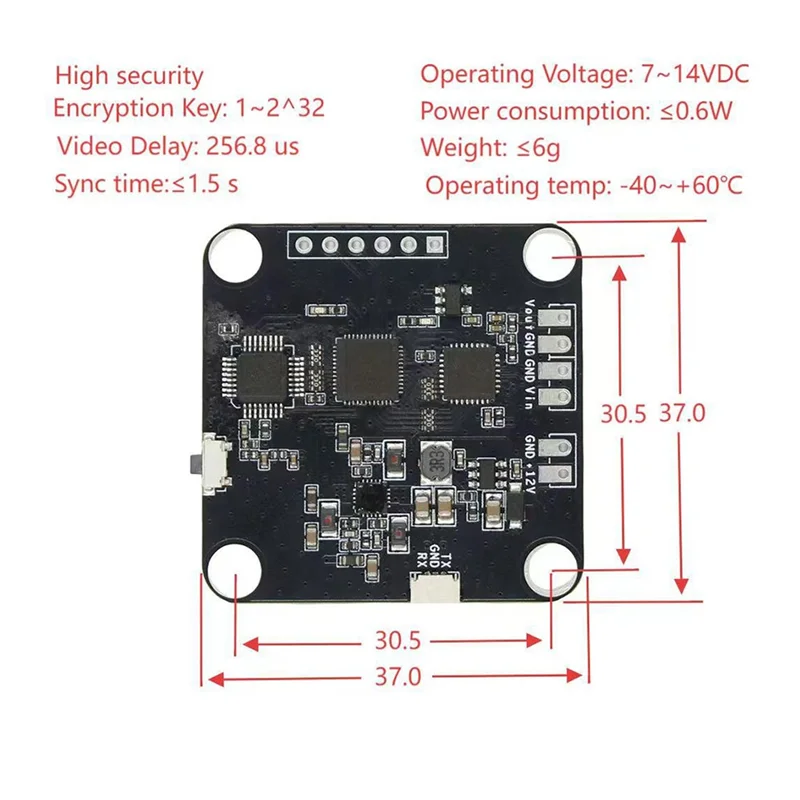 High security
Encryption Key: 1~2^32
Video Delay: 256.8 us
Sync time:≤1.5 s

Operating Voltage: 7~14VDC
Power consumption: ≤0.6W
Weight: ≤6g
Operating temp: -40~+60℃

Vout GND GND Vin
GND +12V
3R3
TX
GND
RX

30.5
37.0
30.5
37.0