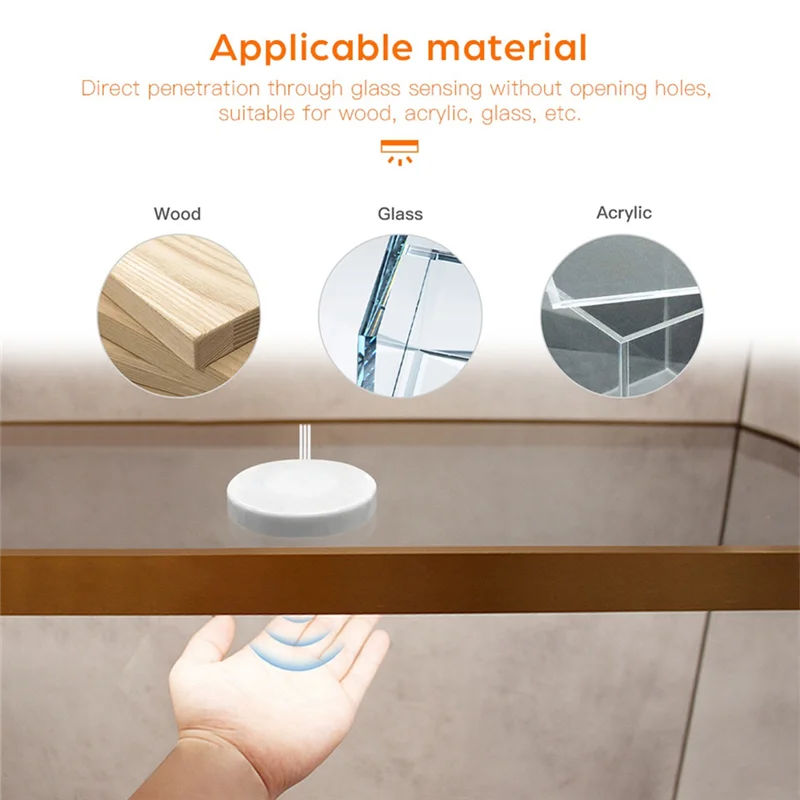 Applicable material

Direct penetration through glass sensing without opening holes, suitable for wood, acrylic, glass, etc.

Wood

Glass

Acrylic