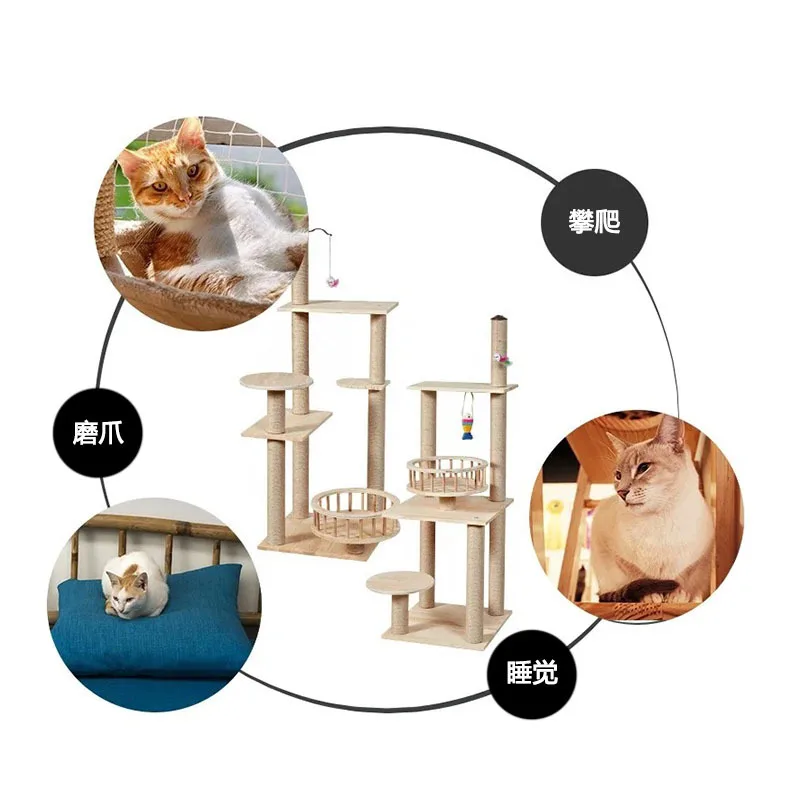 攀爬

磨爪

睡觉