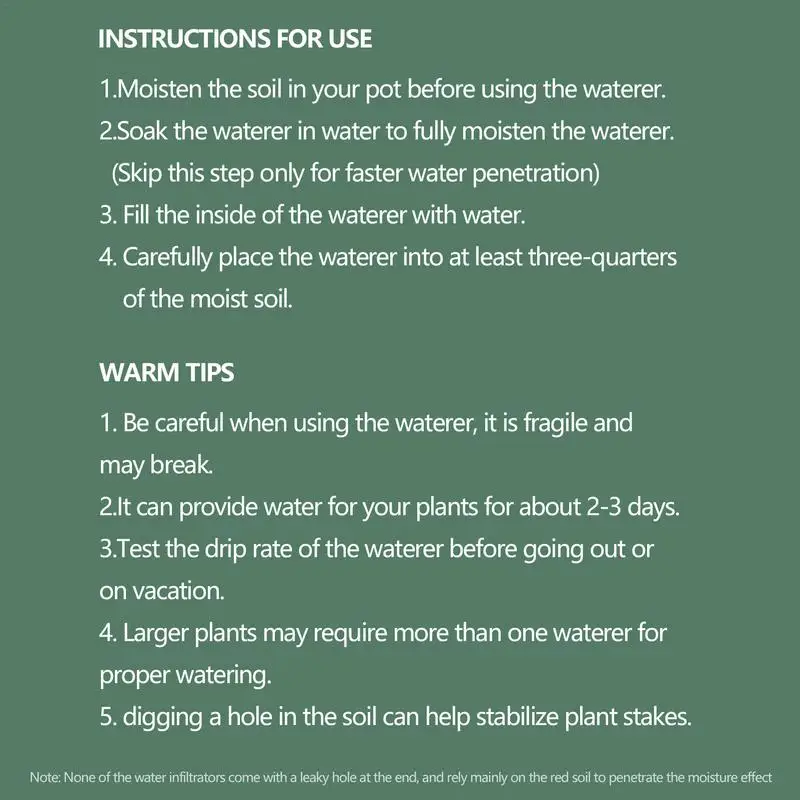 INSTRUCTIONS FOR USE

1.Moisten the soil in your pot before using the waterer.
2.Soak the waterer in water to fully moisten the waterer. (Skip this step only for faster water penetration)
3. Fill the inside of the waterer with water.
4. Carefully place the waterer into at least three-quarters of the moist soil.

WARM TIPS

1. Be careful when using the waterer, it is fragile and may break.
2.It can provide water for your plants for about 2-3 days.
3.Test the drip rate of the waterer before going out or on vacation.
4. Larger plants may require more than one waterer for proper watering.
5. digging a hole in the soil can help stabilize plant stakes.

Note: None of the water infiltrators come with a leaky hole at the end, and rely mainly on the red soil to penetrate the moisture effect