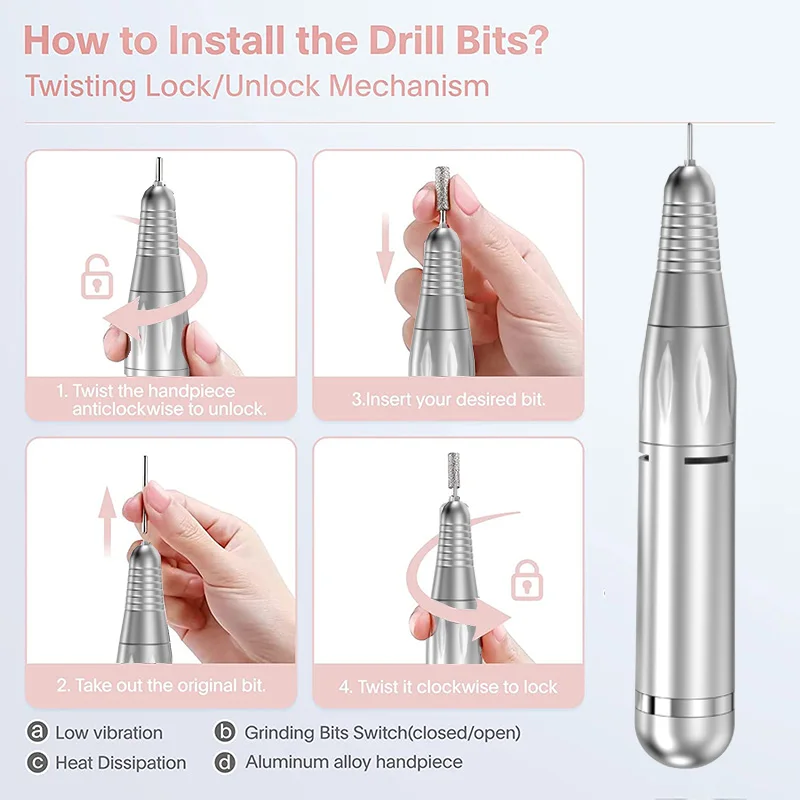 How to Install the Drill Bits?

Twisting Lock/Unlock Mechanism

1. Twist the handpiece anticlockwise to unlock.

3.Insert your desired bit.

2. Take out the original bit.

4. Twist it clockwise to lock

a Low vibration

b Grinding Bits Switch(closed/open)

c Heat Dissipation

d Aluminum alloy handpiece