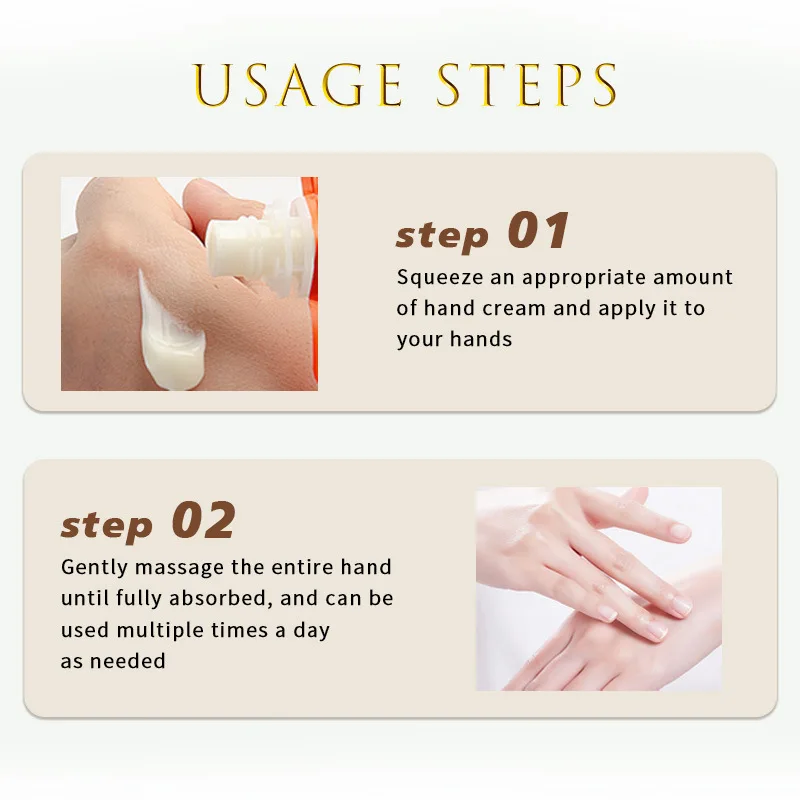 USAGE STEPS

step 01
Squeeze an appropriate amount of hand cream and apply it to your hands

step 02
Gently massage the entire hand until fully absorbed, and can be used multiple times a day as needed