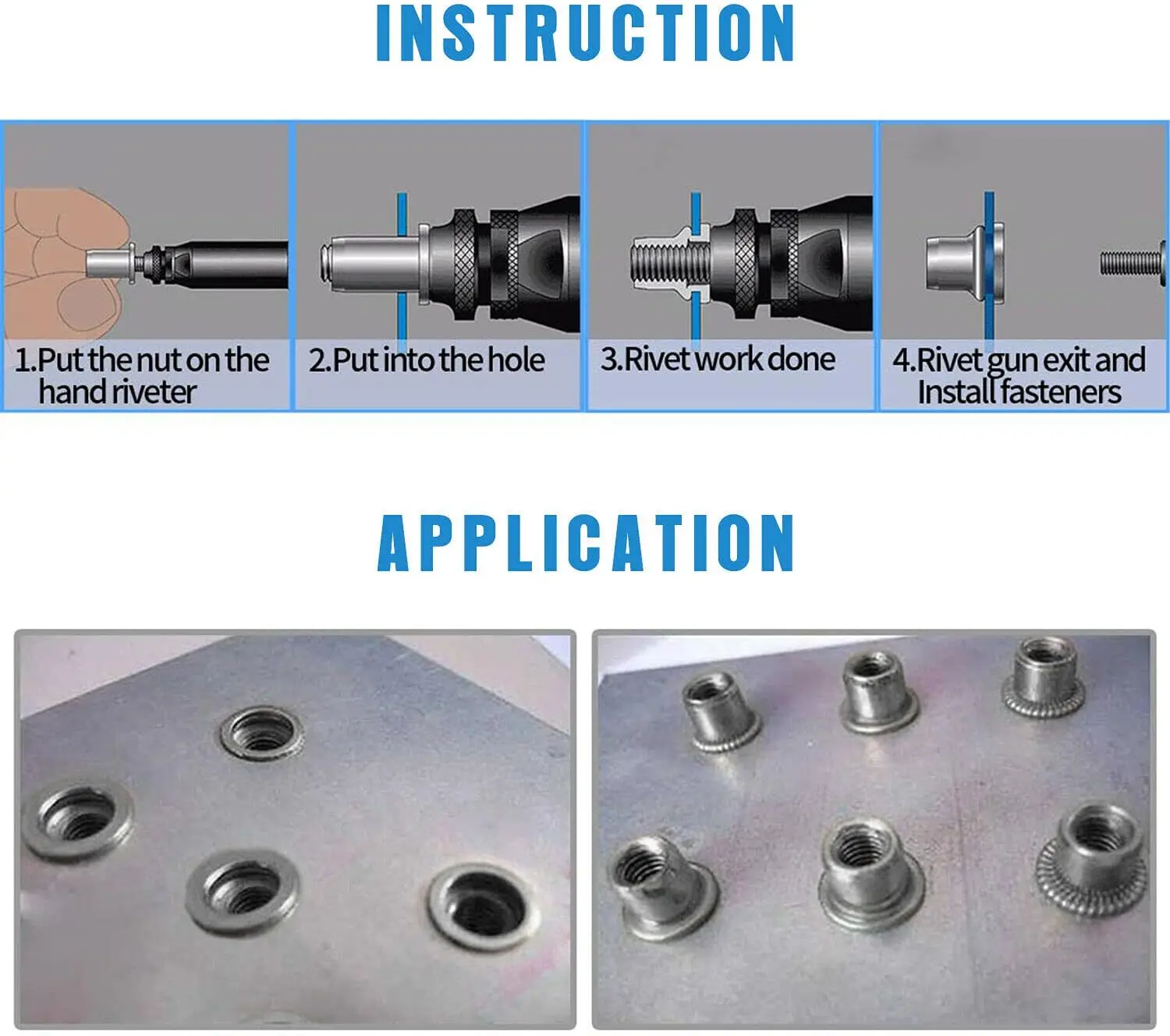 INSTRUCTION

1.Put the nut on the hand riveter

2.Put into the hole

3.Rivet work done

4.Rivet gun exit and Install fasteners

APPLICATION