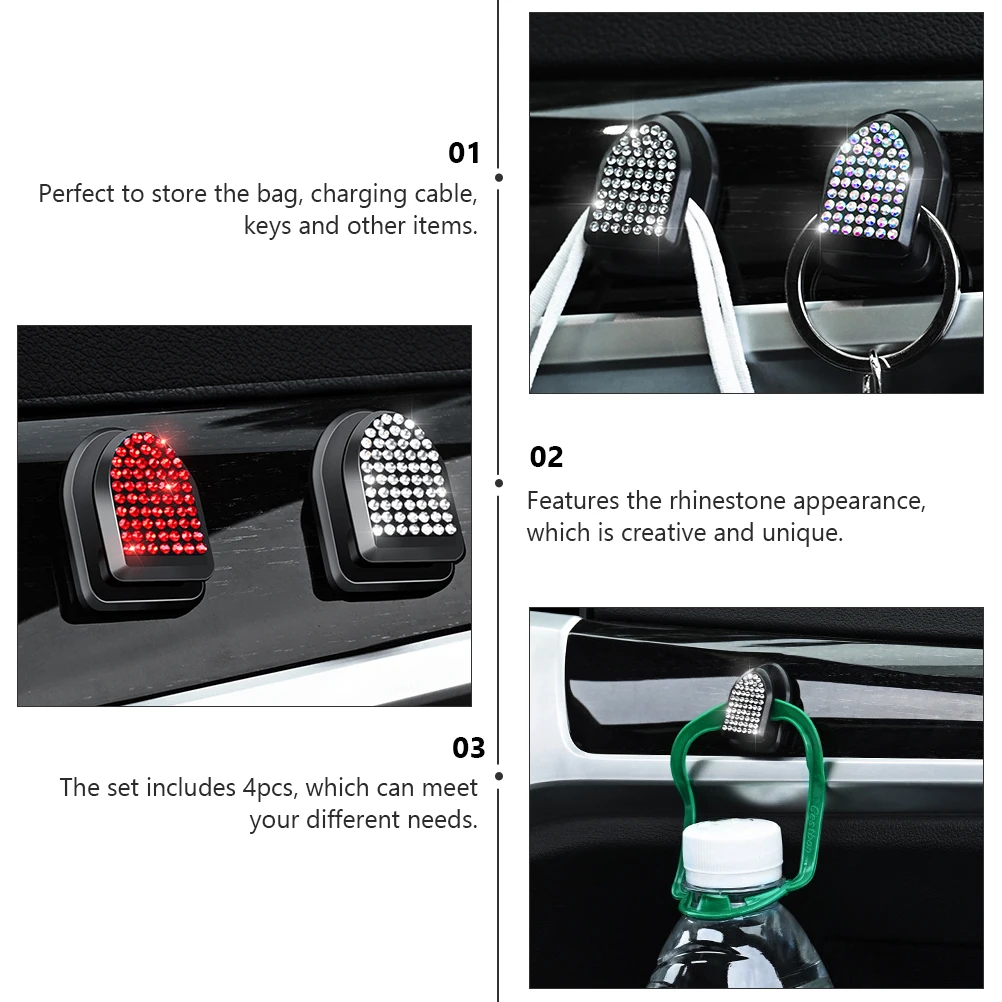 01
Perfect to store the bag, charging cable, keys and other items.

02
Features the rhinestone appearance, which is creative and unique.

03
The set includes 4pcs, which can meet your different needs.