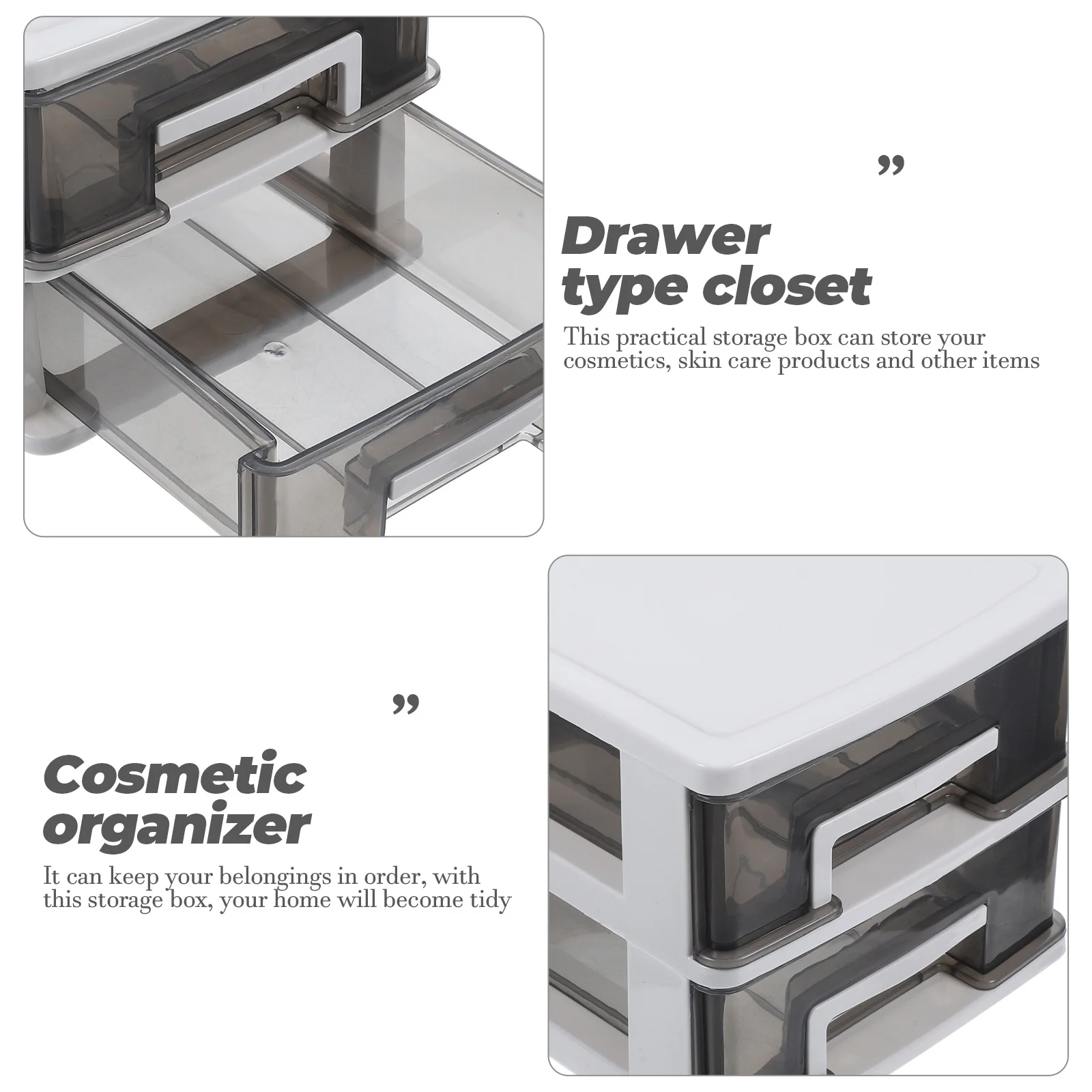 ”

Drawer type closet

This practical storage box can store your cosmetics, skin care products and other items

”

Cosmetic organizer

It can keep your belongings in order, with this storage box, your home will become tidy