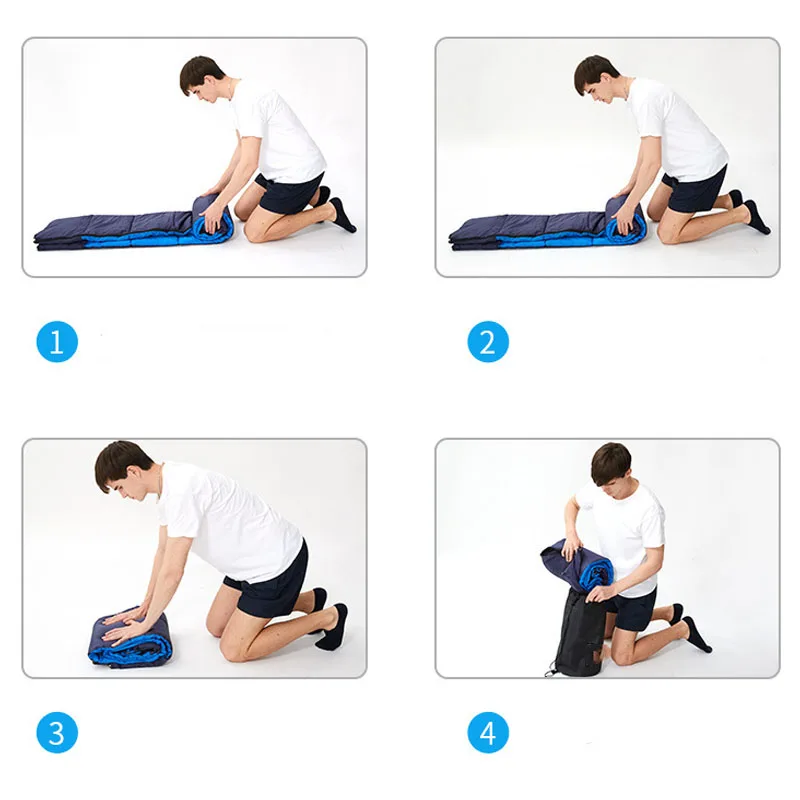 1

2

3

4