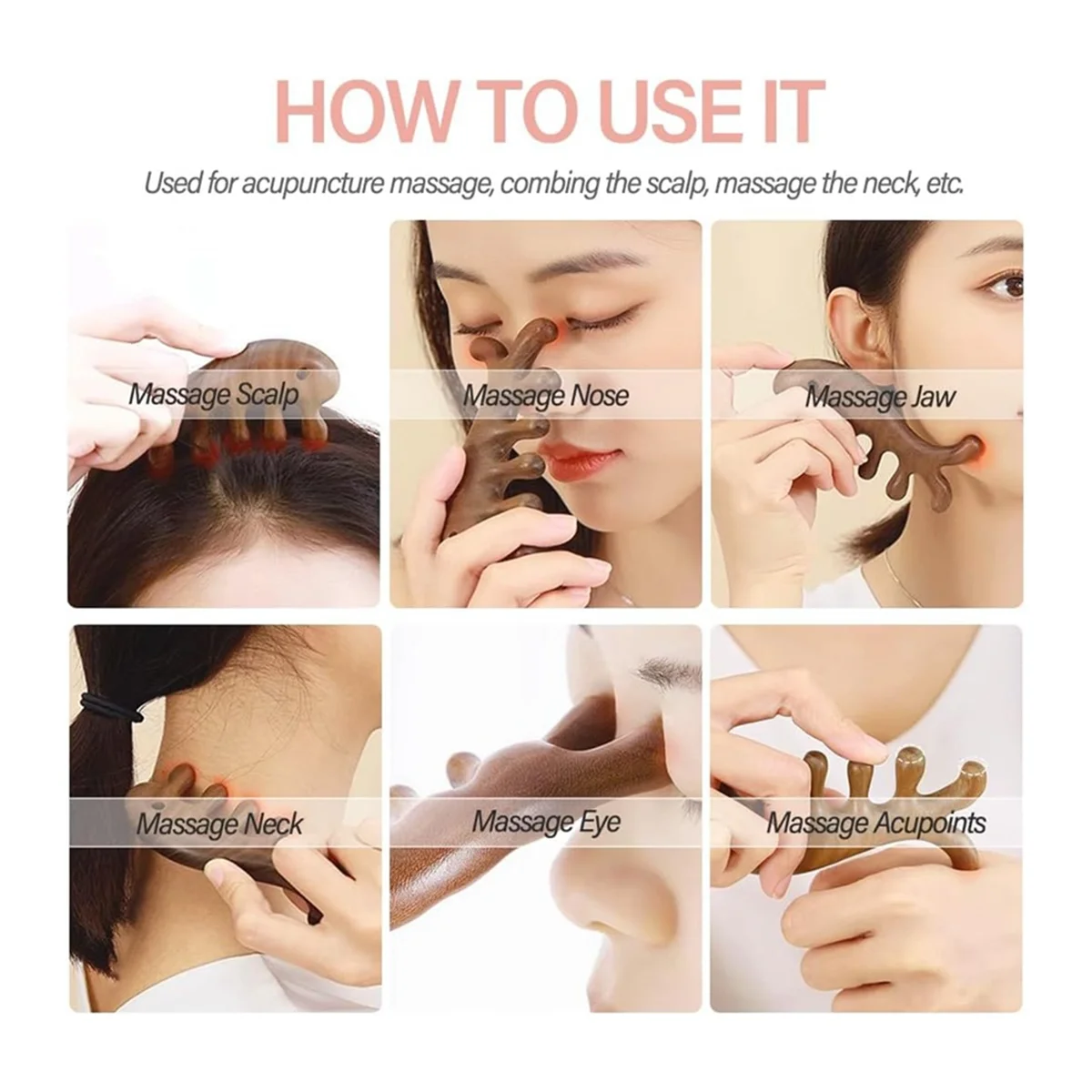 HOW TO USE IT

Used for acupuncture massage, combing the scalp, massage the neck, etc.

Massage Scalp

Massage Nose

Massage Jaw

Massage Neck

Massage Eye

Massage Acupoints