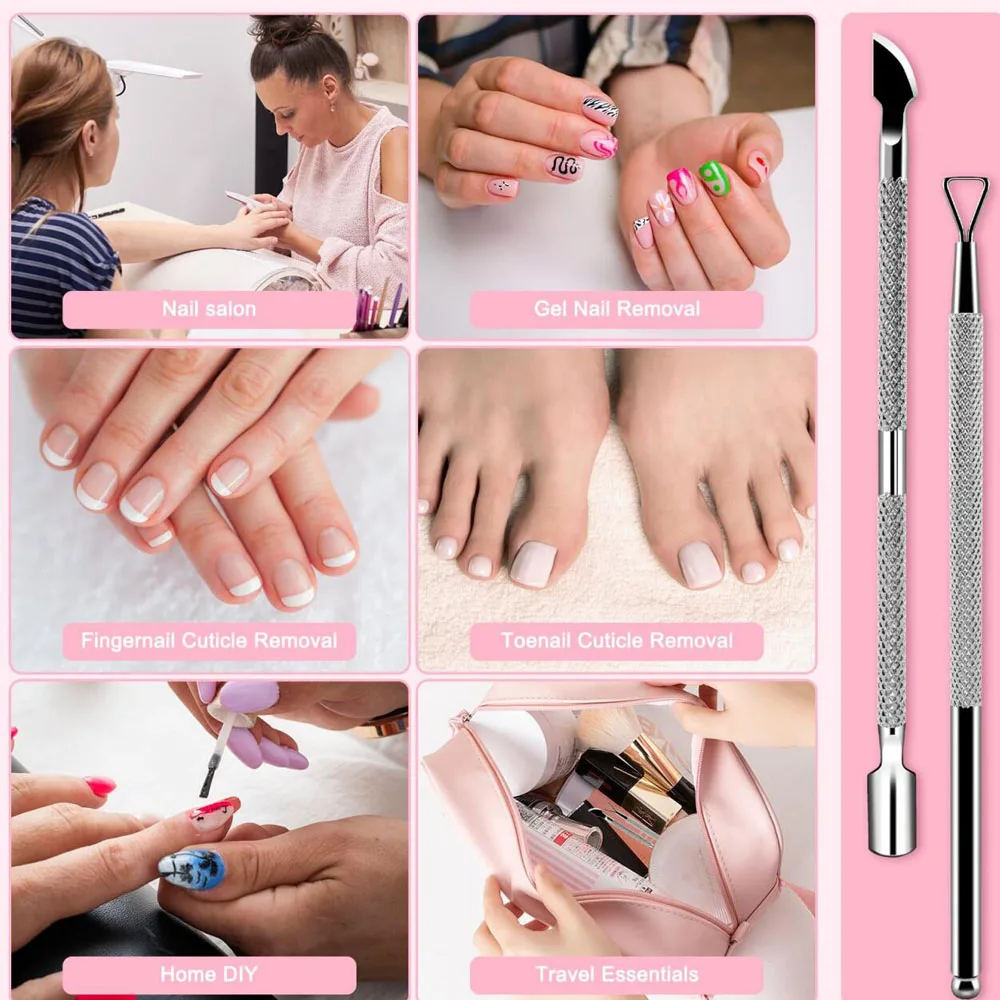 Nail salon

Gel Nail Removal

Fingernail Cuticle Removal

Toenail Cuticle Removal

Home DIY

Travel Essentials