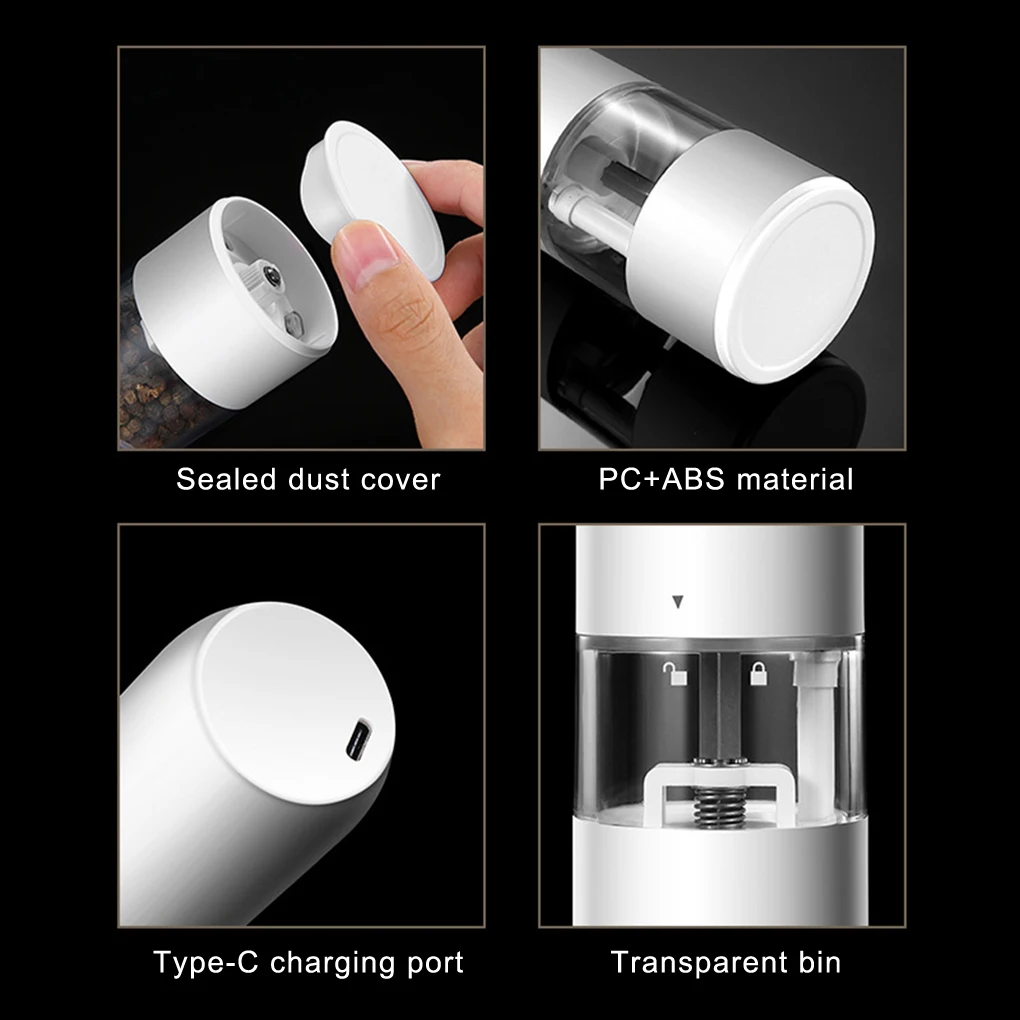 Sealed dust cover

PC+ABS material

Type-C charging port

Transparent bin