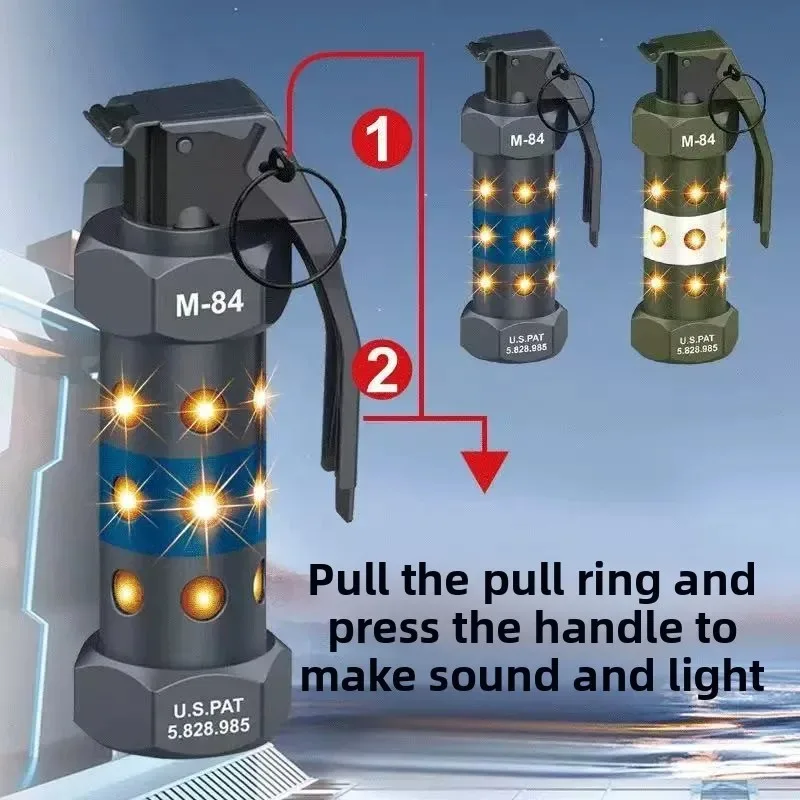 M-84

U.S.PAT
5.828.985

1

2

M-84

U.S.PAT
5.828.985

M-84

U.S.PAT
5.828.985

Pull the pull ring and press the handle to make sound and light