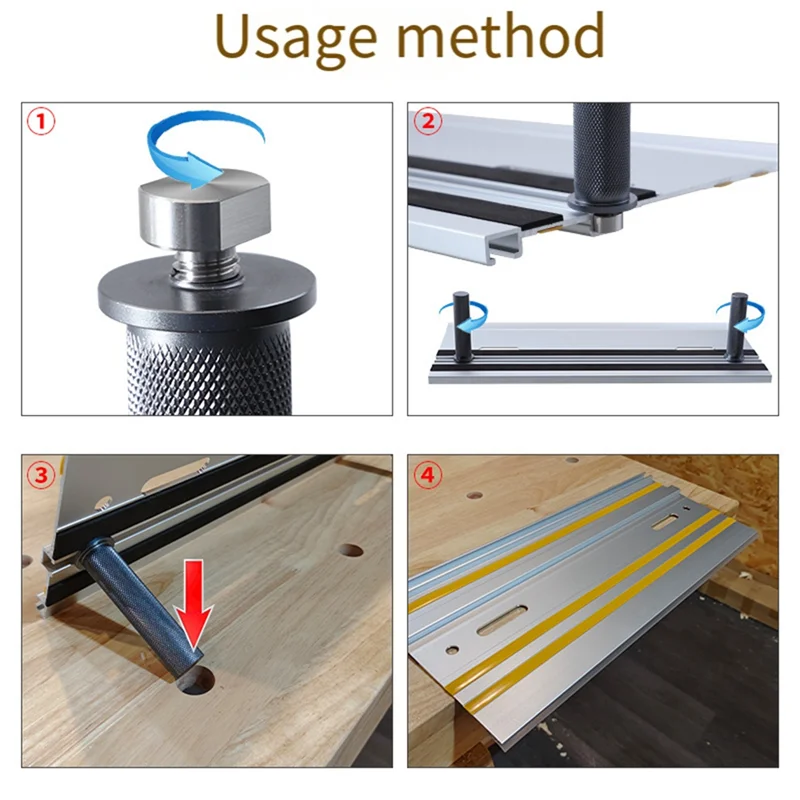 Usage method

①

②

③

④