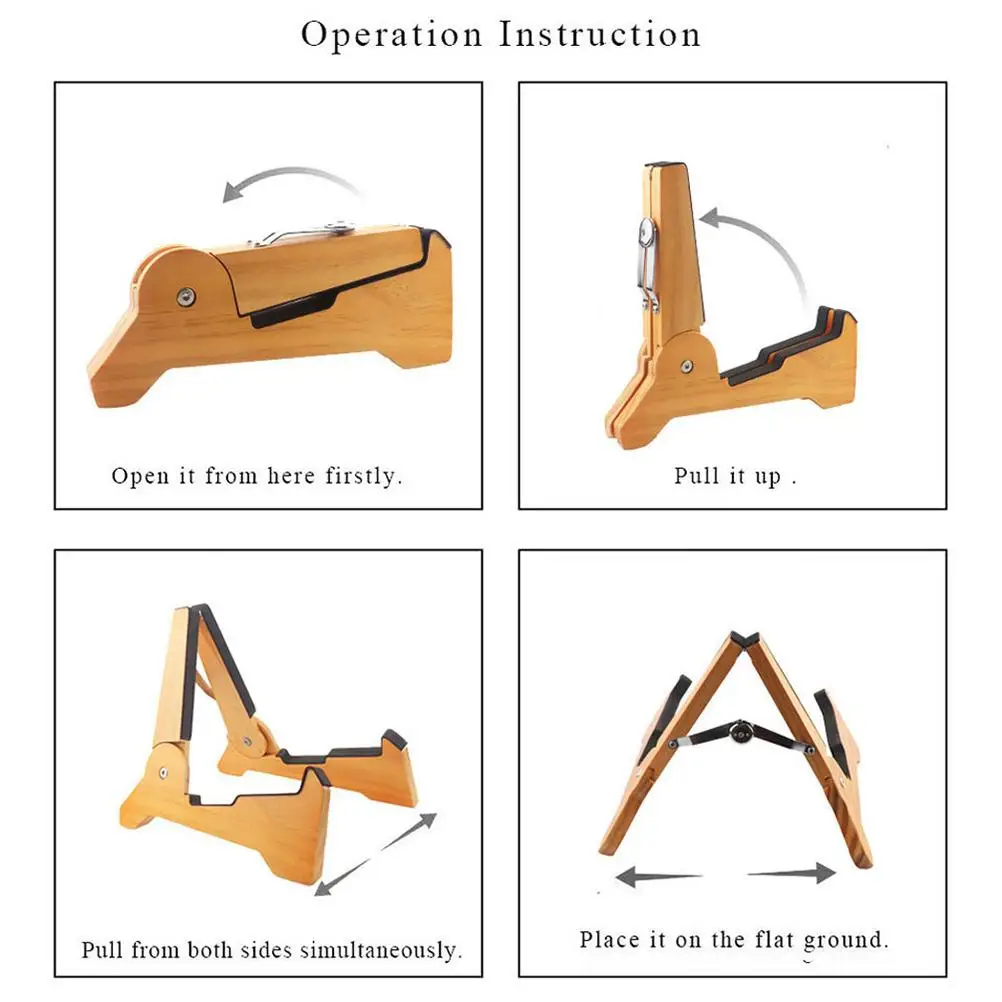 Operation Instruction

Open it from here firstly.

Pull it up .

Pull from both sides simultaneously.

Place it on the flat ground.