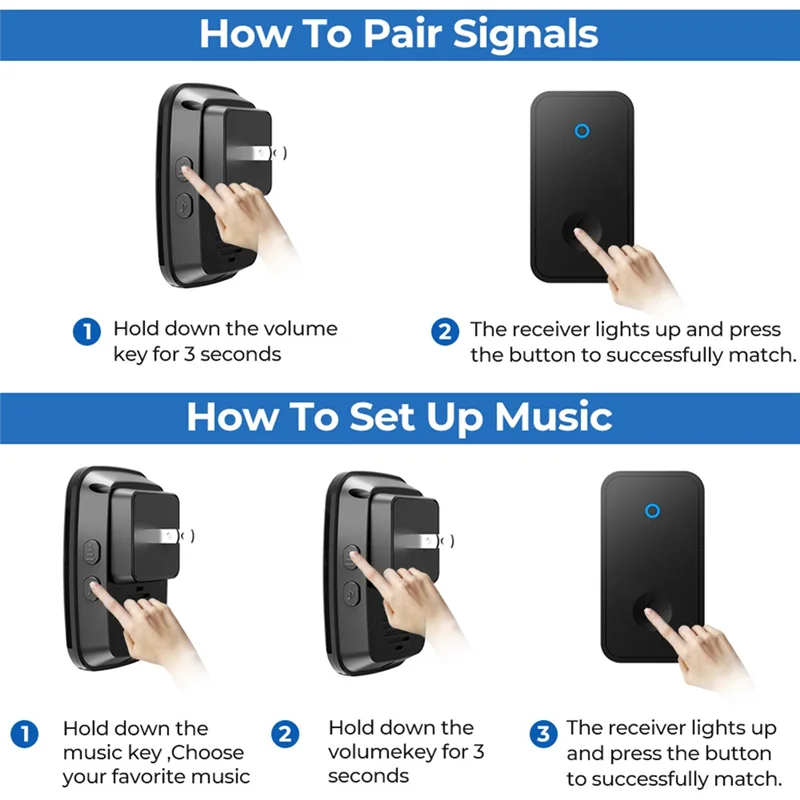 How To Pair Signals

1 Hold down the volume key for 3 seconds

2 The receiver lights up and press the button to successfully match.

How To Set Up Music

1 Hold down the music key ,Choose your favorite music

2 Hold down the volumekey for 3 seconds

3 The receiver lights up and press the button to successfully match.