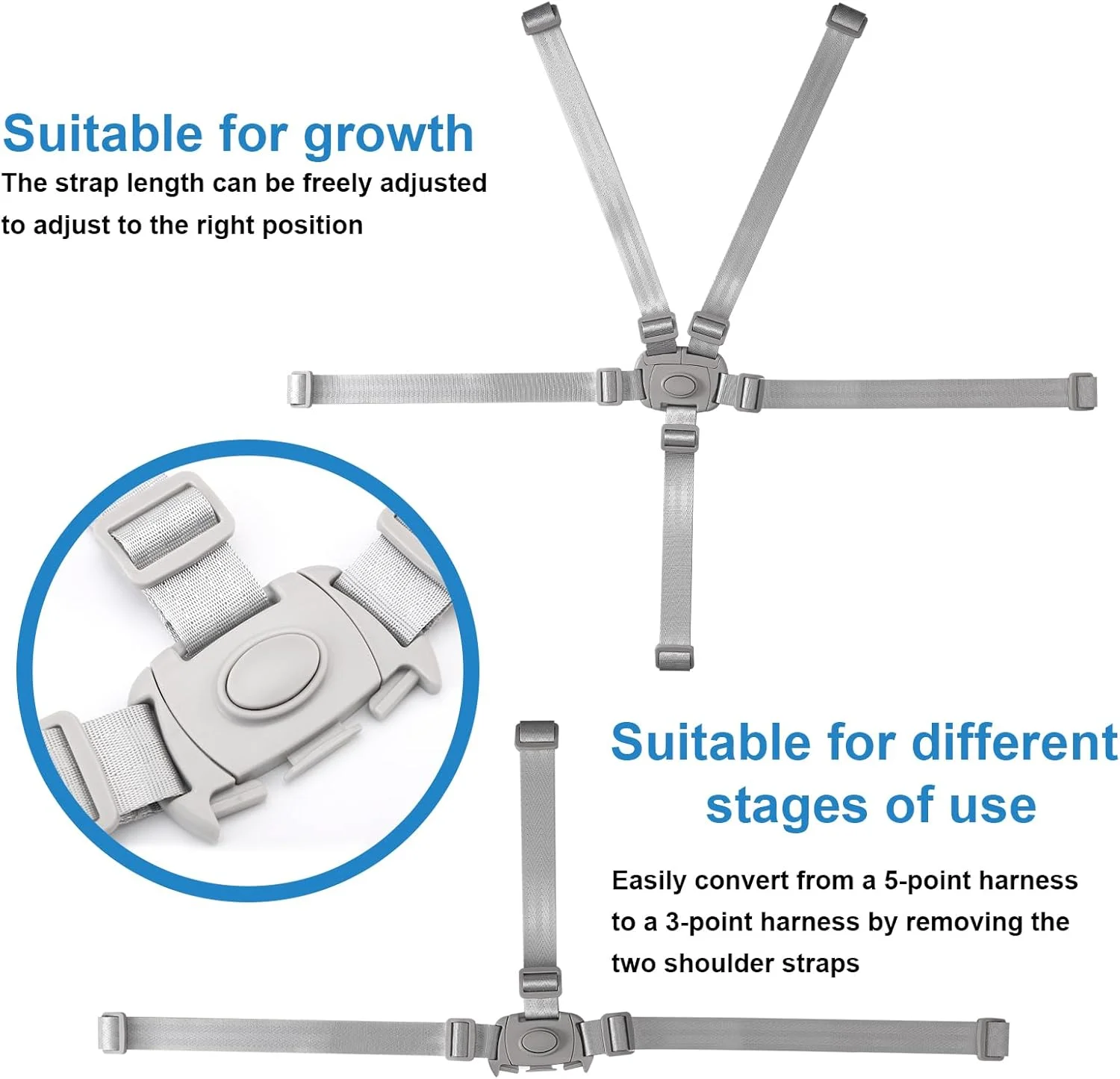 Suitable for growth
The strap length can be freely adjusted to adjust to the right position

Suitable for different stages of use

Easily convert from a 5-point harness to a 3-point harness by removing the two shoulder straps