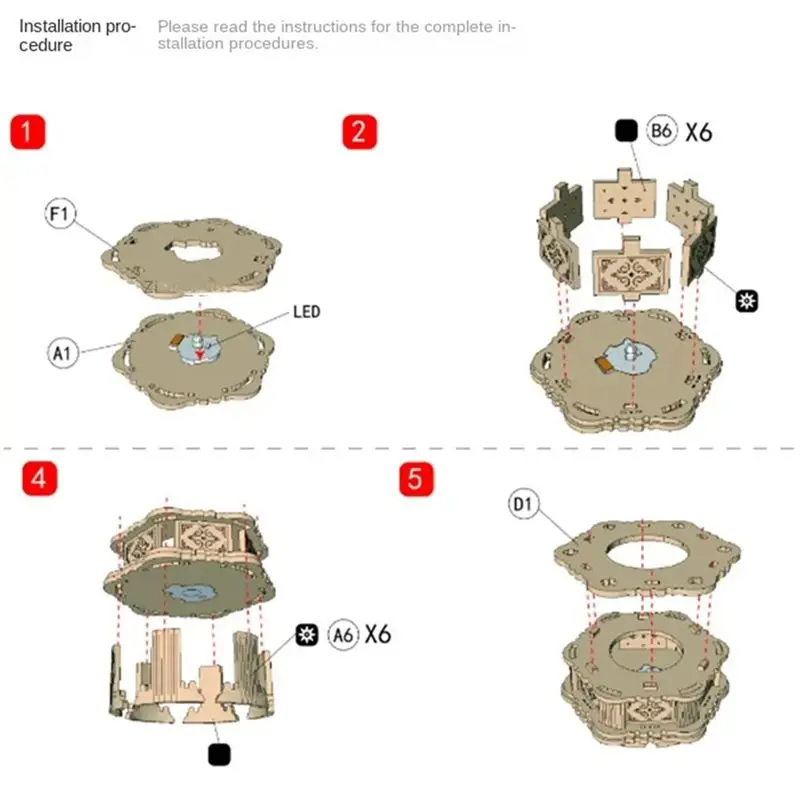 Installation procedure

Please read the instructions for the complete installation procedures.

1

F1

LED

A1

2

B6 X6

4

A6 X6

5

D1