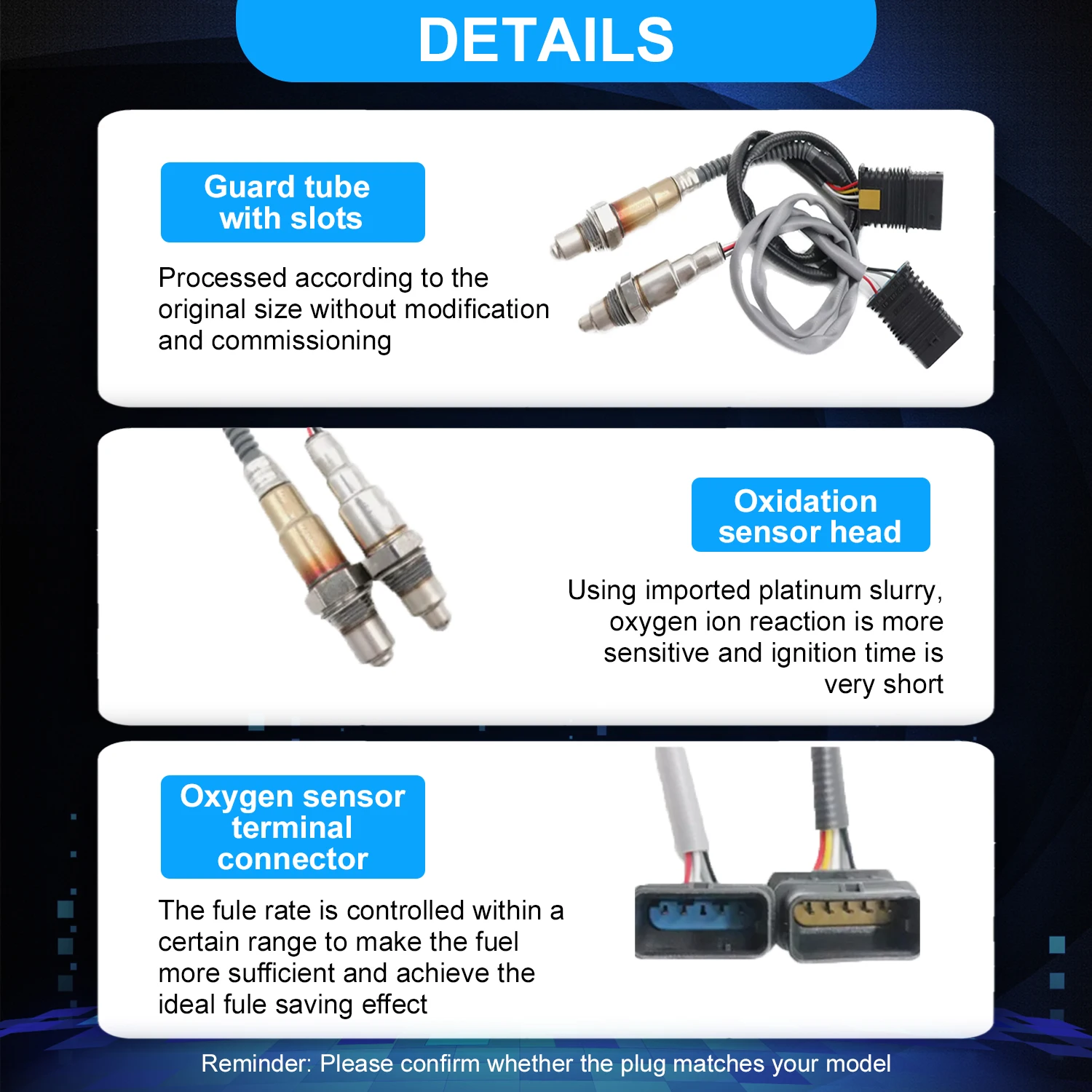 DETAILS

Guard tube with slots

Processed according to the original size without modification and commissioning

Oxidation sensor head

Using imported platinum slurry, oxygen ion reaction is more sensitive and ignition time is very short

Oxygen sensor terminal connector

The fule rate is controlled within a certain range to make the fuel more sufficient and achieve the ideal fule saving effect

Reminder: Please confirm whether the plug matches your model