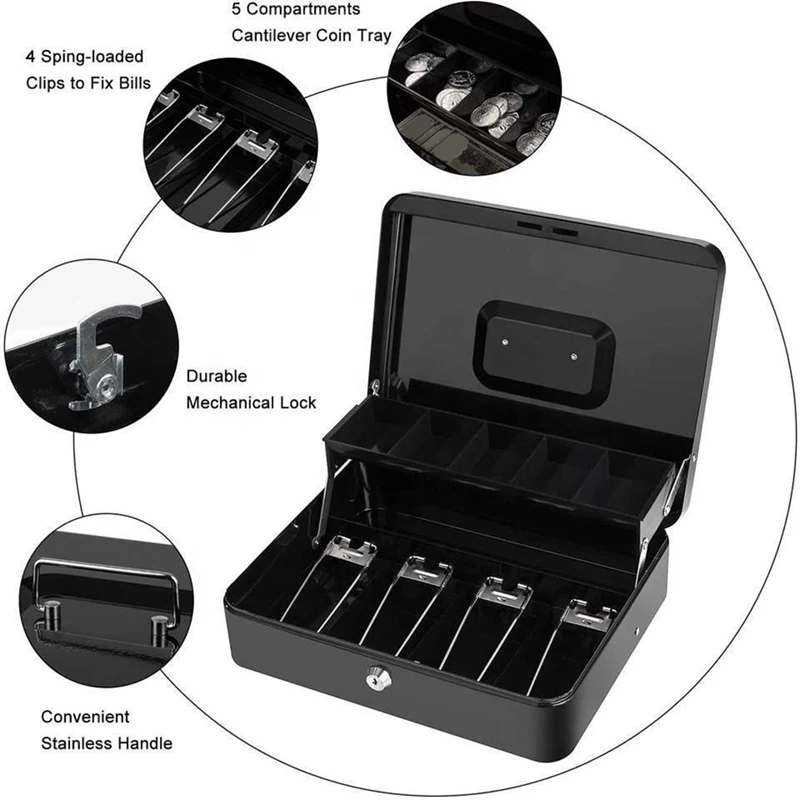 5 Compartments
Cantilever Coin Tray

4 Sping-loaded
Clips to Fix Bills

Durable
Mechanical Lock

Convenient
Stainless Handle