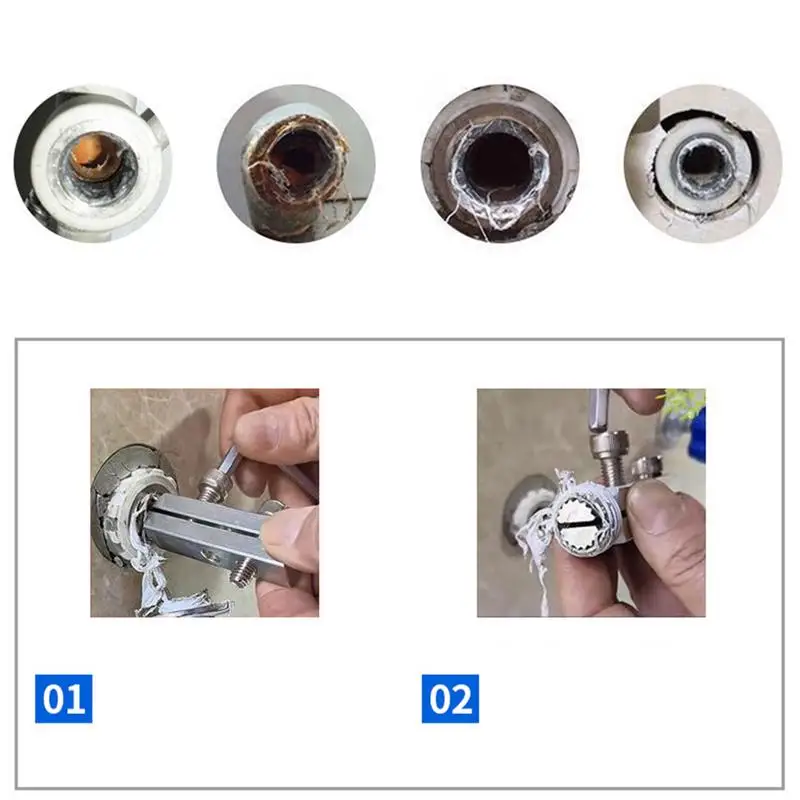 01

02