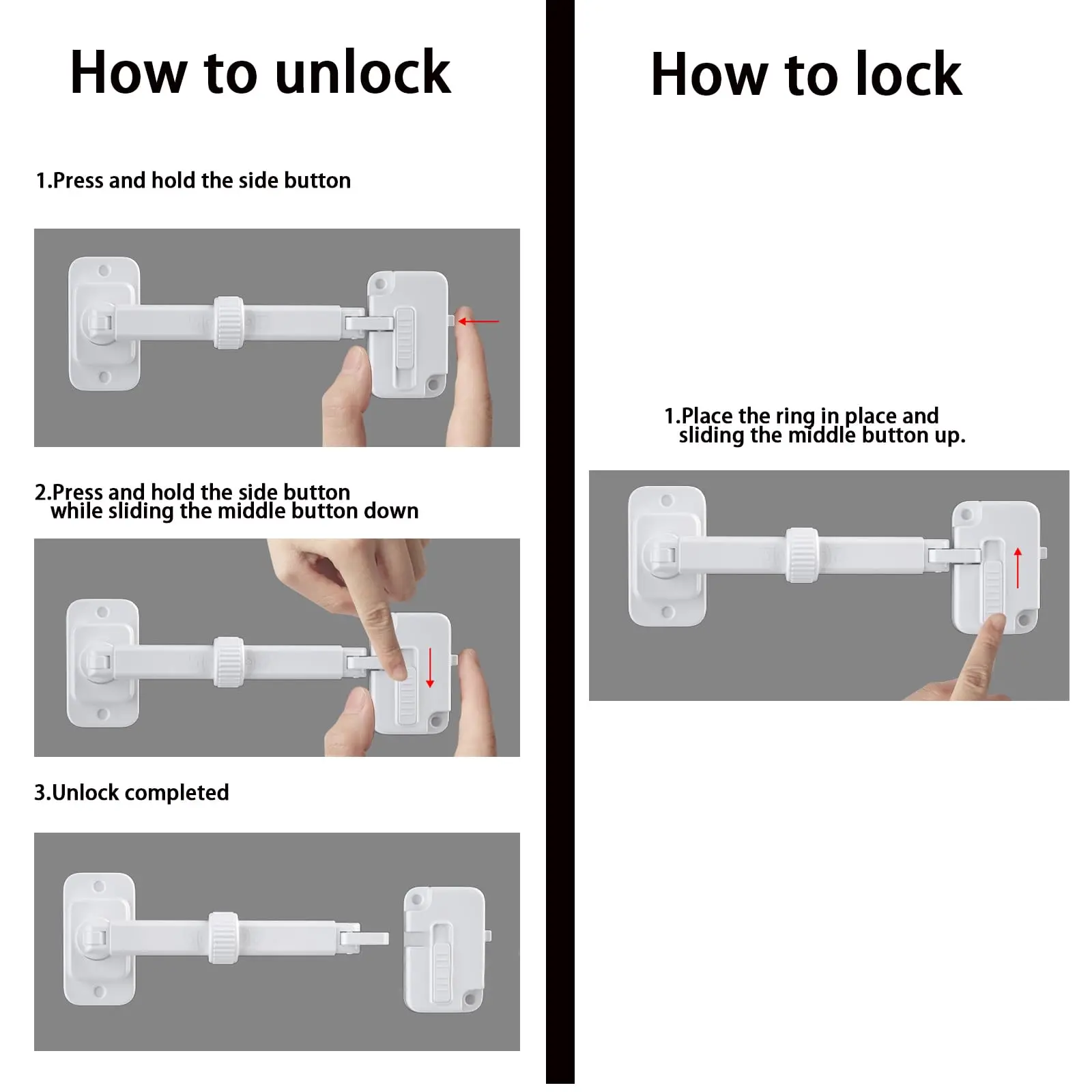 How to unlock

1.Press and hold the side button

2.Press and hold the side button while sliding the middle button down

3.Unlock completed

How to lock

1.Place the ring in place and sliding the middle button up.